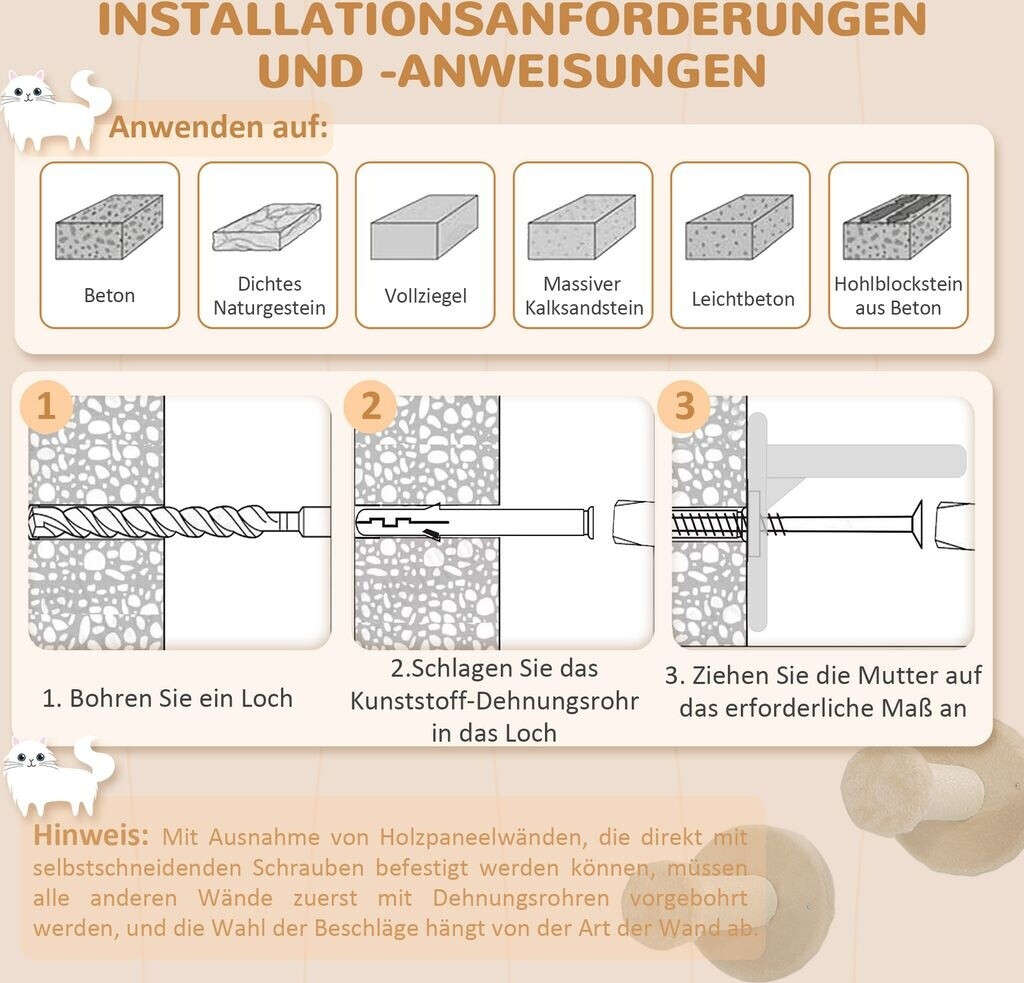 INSTALLATIONSANFORDERUNGEN UND -ANWEISUNGEN

Anwenden auf:

Beton

Dichtes Naturgestein

Vollziegel

Massiver Kalksandstein

Leichtbeton

Hohlblockstein aus Beton

1

2

3

1. Bohren Sie ein Loch

2.Schlagen Sie das Kunststoff-Dehnungsrohr in das Loch

3. Ziehen Sie die Mutter auf das erforderliche Maß an

Hinweis: Mit Ausnahme von Holzpaneelwänden, die direkt mit selbstschneidenden Schrauben befestigt werden können, müssen alle anderen Wände zuerst mit Dehnungsrohren vorgebohrt werden, und die Wahl der Beschläge hängt von der Art der Wand ab.