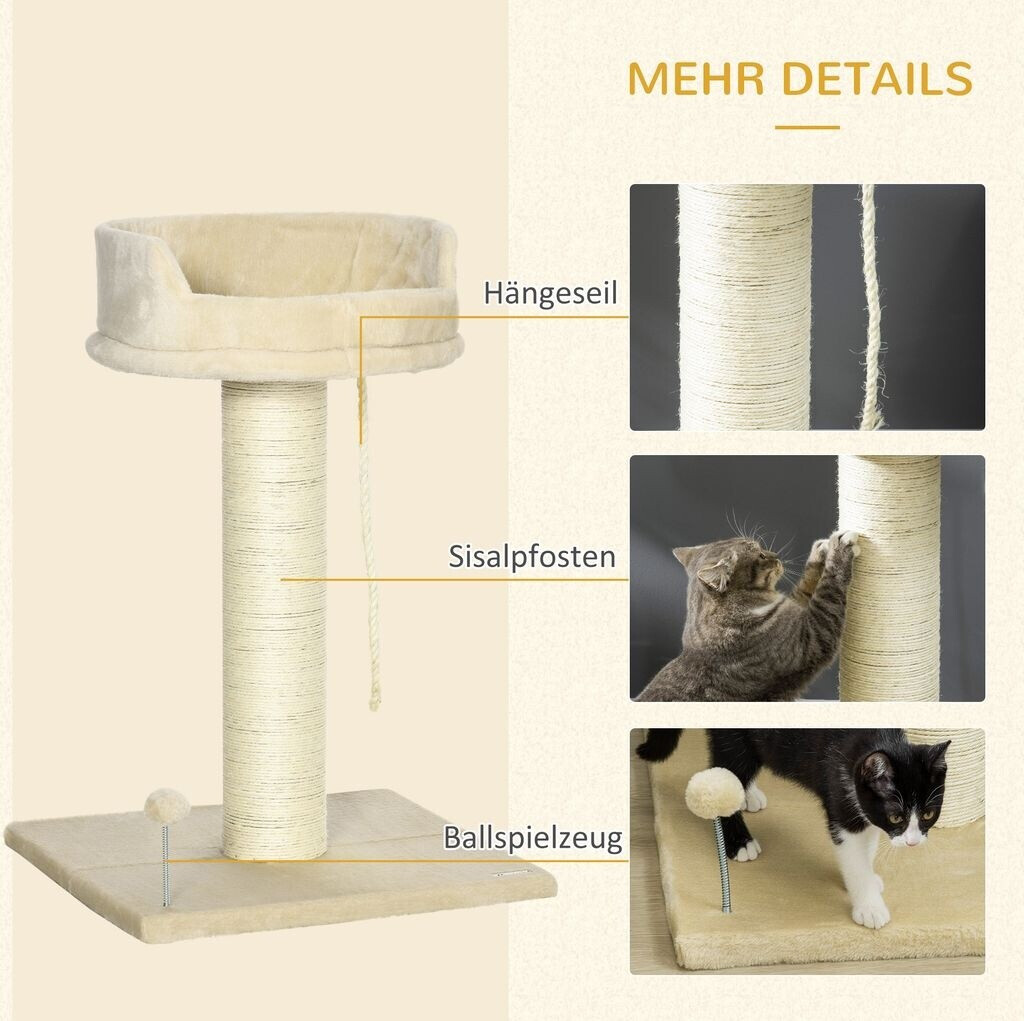 MEHR DETAILS

Hängeseil

Sisalpfosten

Ballspielzeug