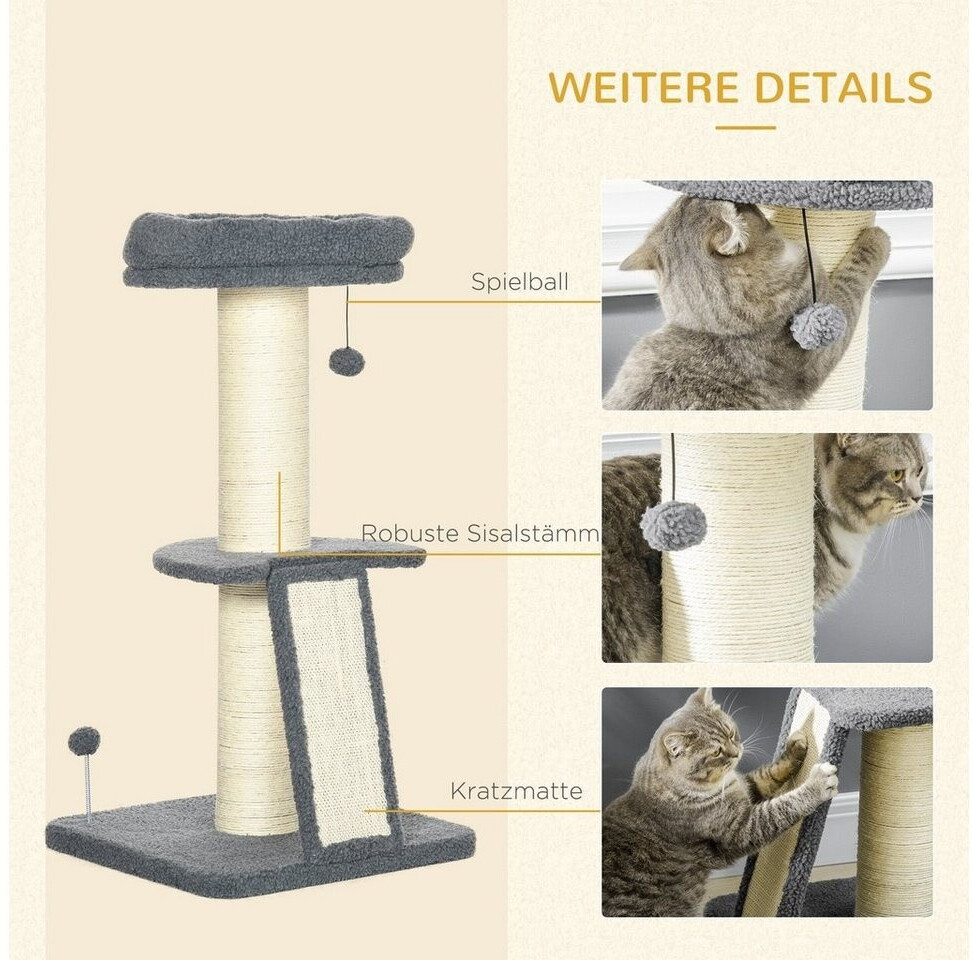 WEITERE DETAILS

Spielball

Robuste Sisalstämm

Kratzmatte