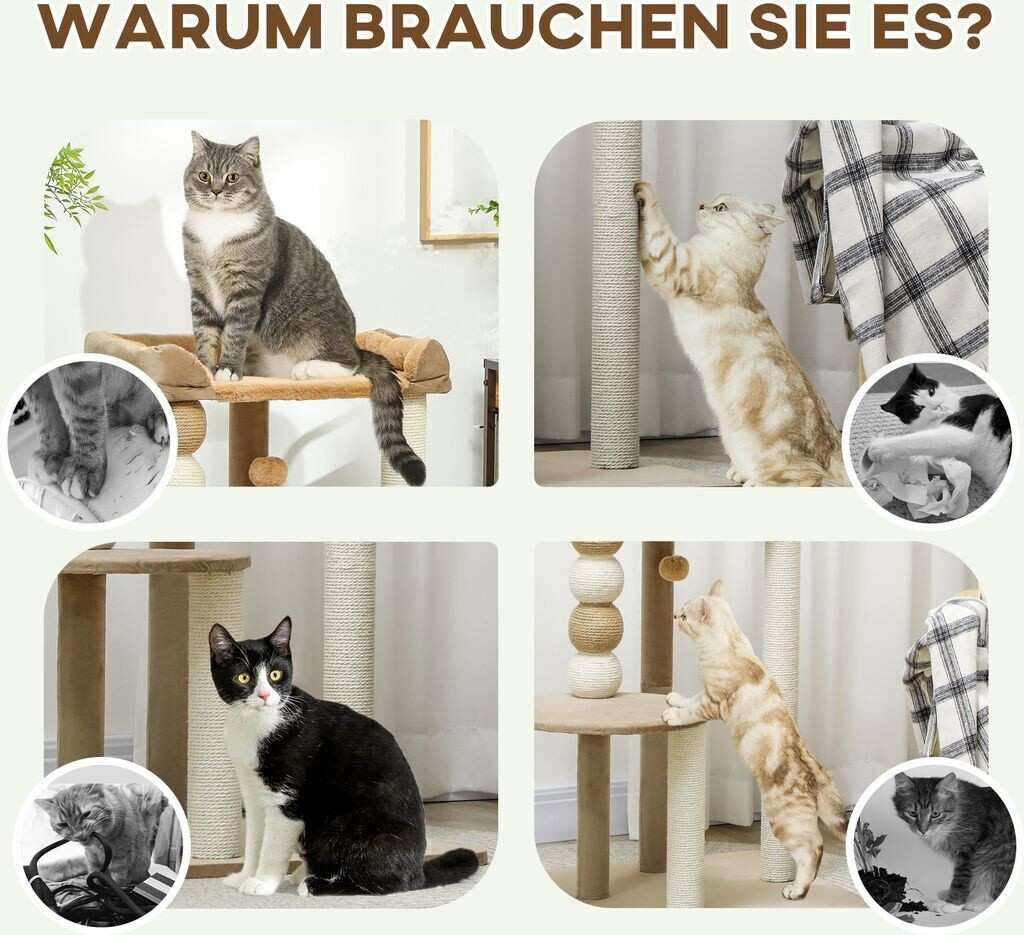 WARUM BRAUCHEN SIE ES?