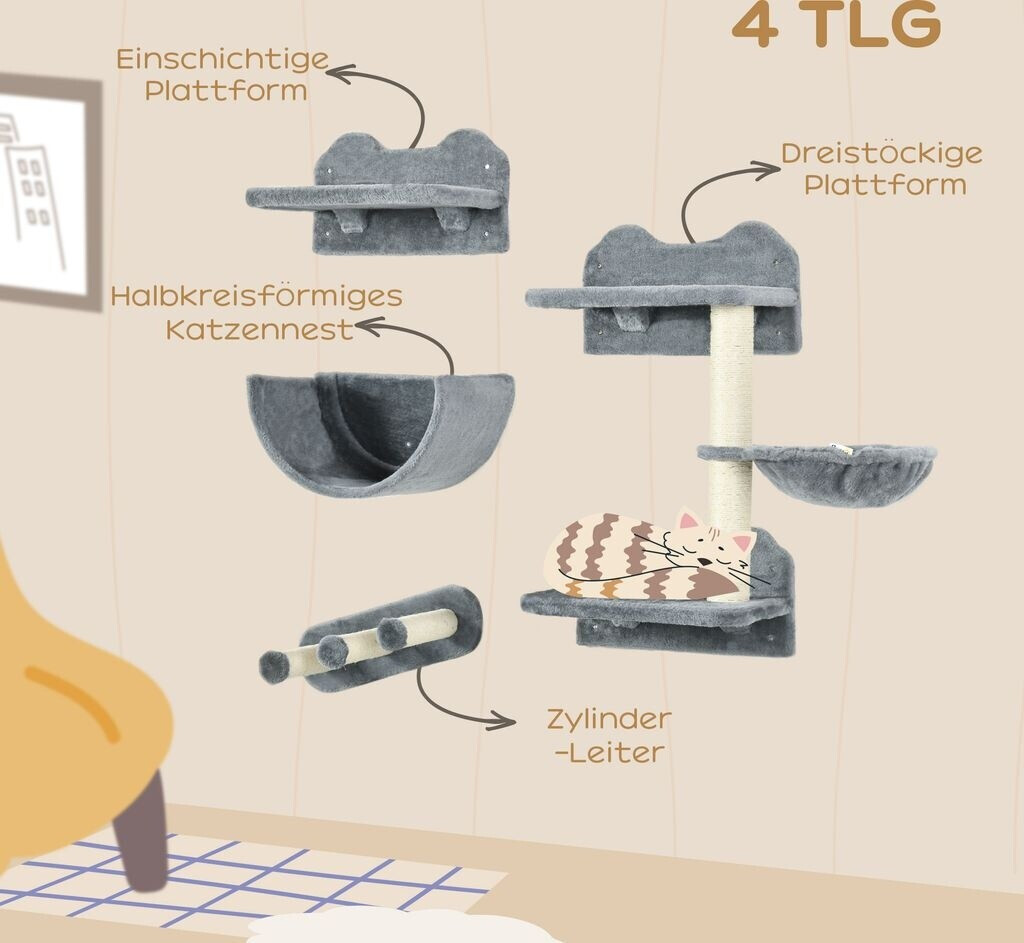 4 TLG

Einschichtige Plattform

Dreistöckige Plattform

Halbkreisförmiges Katzennest

Zylinder -Leiter