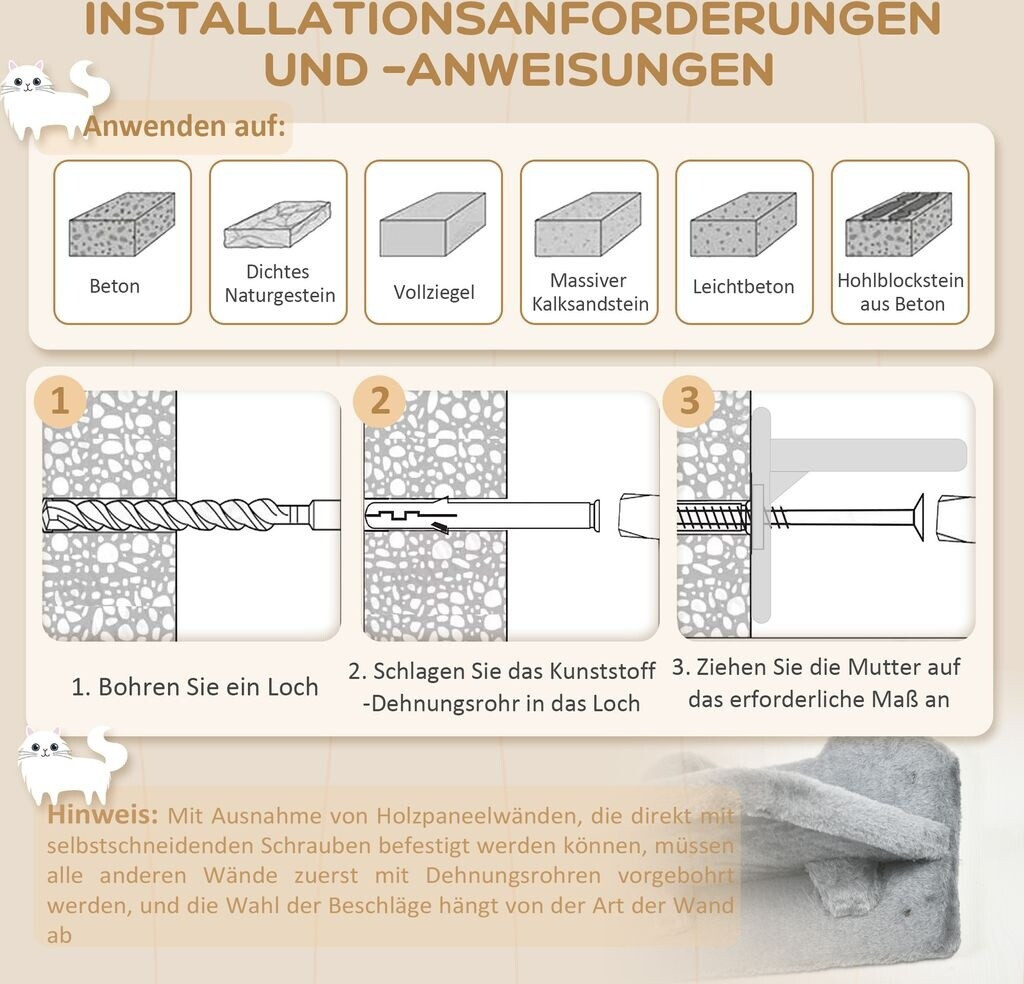 INSTALLATIONSANFORDERUNGEN UND -ANWEISUNGEN

Anwenden auf:

Beton

Dichtes Naturgestein

Vollziegel

Massiver Kalksandstein

Leichtbeton

Hohlblockstein aus Beton

1

2

3

1. Bohren Sie ein Loch

2. Schlagen Sie das Kunststoff -Dehnungsrohr in das Loch

3. Ziehen Sie die Mutter auf das erforderliche Maß an

Hinweis: Mit Ausnahme von Holzpaneelwänden, die direkt mit selbstschneidenden Schrauben befestigt werden können, müssen alle anderen Wände zuerst mit Dehnungsrohren vorgebohrt werden, und die Wahl der Beschläge hängt von der Art der Wand ab