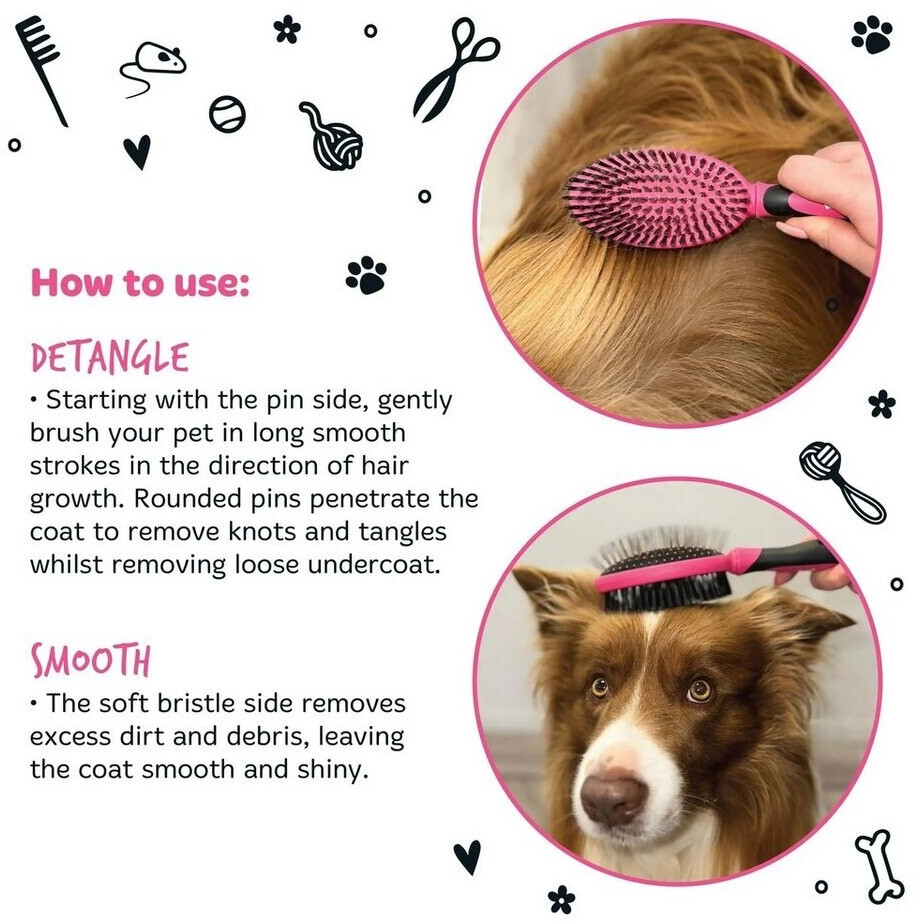 How to use:

DETANGLE

• Starting with the pin side, gently brush your pet in long smooth strokes in the direction of hair growth. Rounded pins penetrate the coat to remove knots and tangles whilst removing loose undercoat.

SMOOTH

• The soft bristle side removes excess dirt and debris, leaving the coat smooth and shiny.