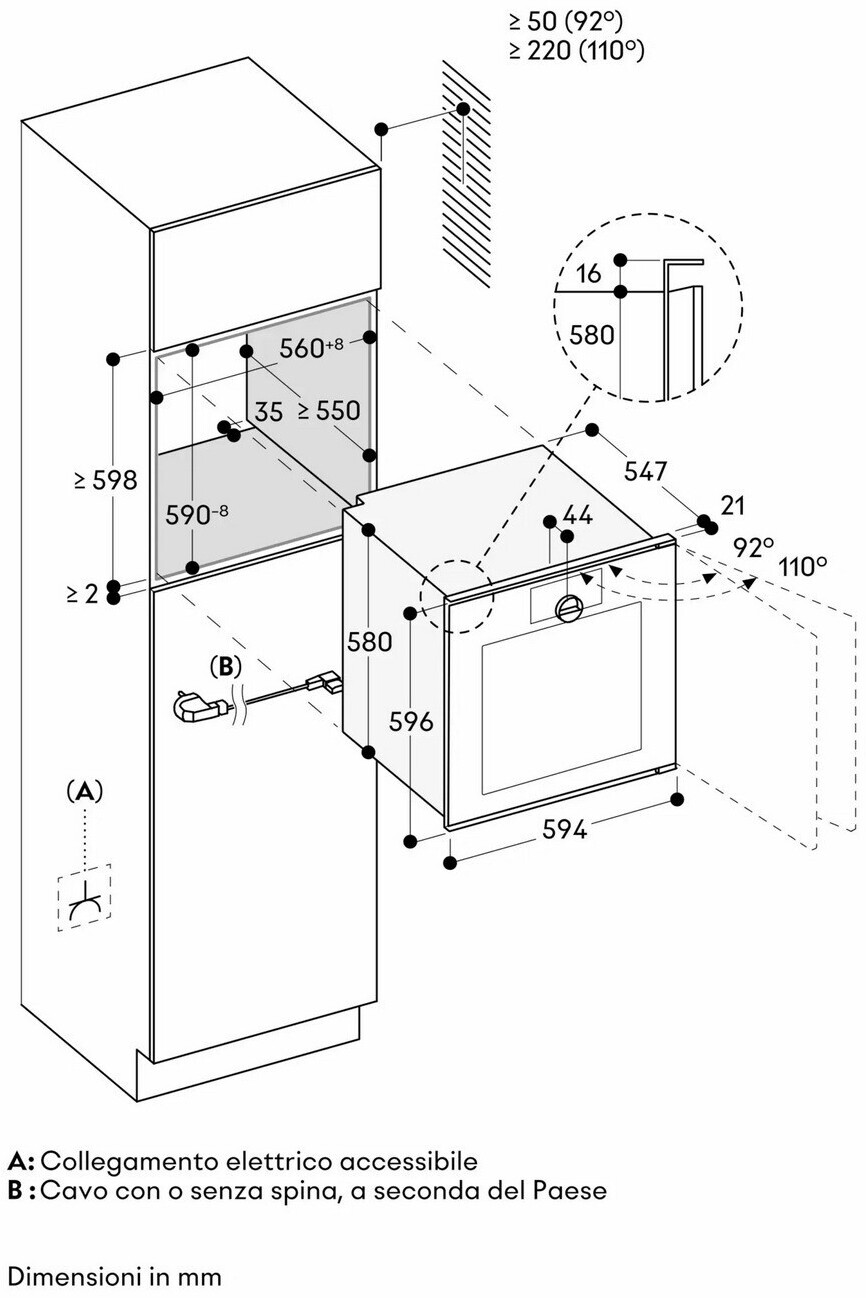 ≥ 50 (92°)
≥ 220 (110°)

16
580

$560^{+8}$
35
≥ 550
≥ 598
$590^{-8}$
≥ 2
547
21
44
92°
110°
580
596
594
(B)
(A)

A: Collegamento elettrico accessibile
B : Cavo con o senza spina, a seconda del Paese

Dimensioni in mm