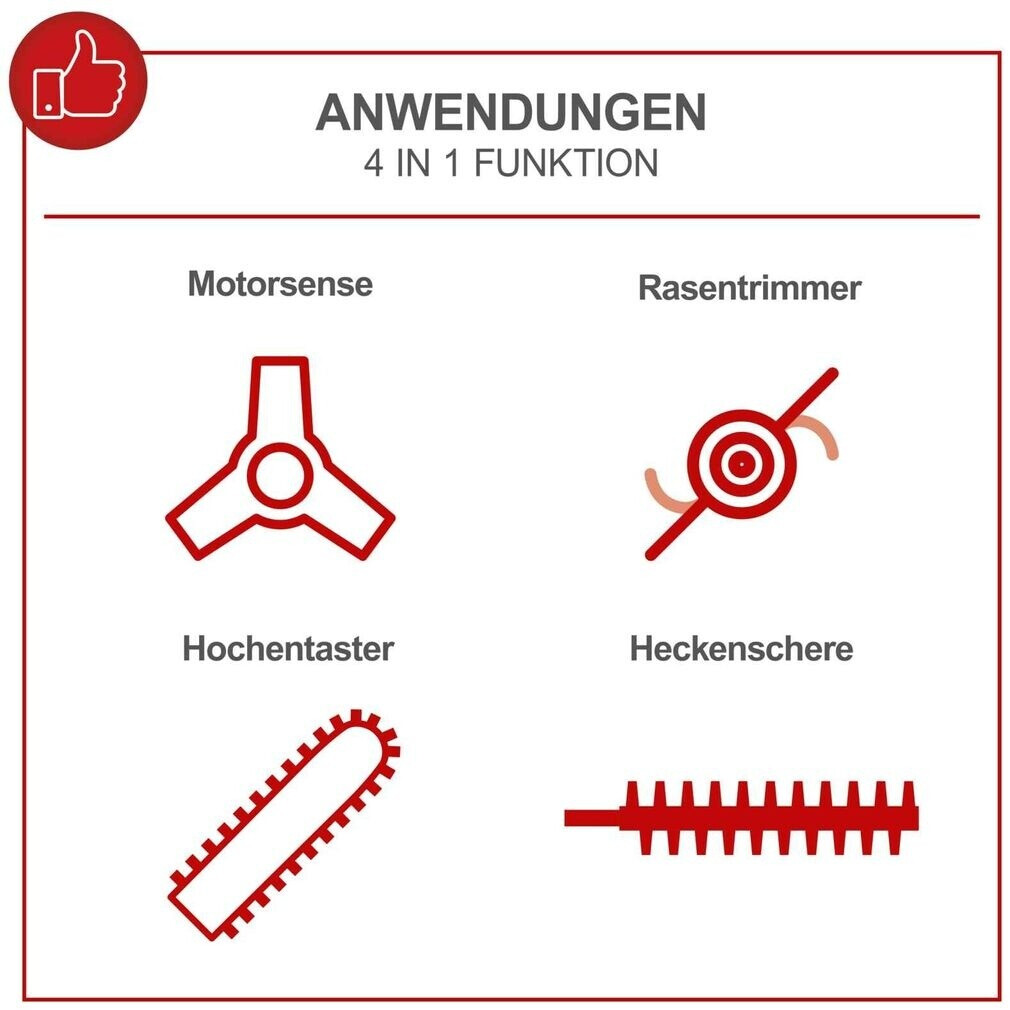 ANWENDUNGEN
4 IN 1 FUNKTION

Motorsense

Rasentrimmer

Hochentaster

Heckenschere