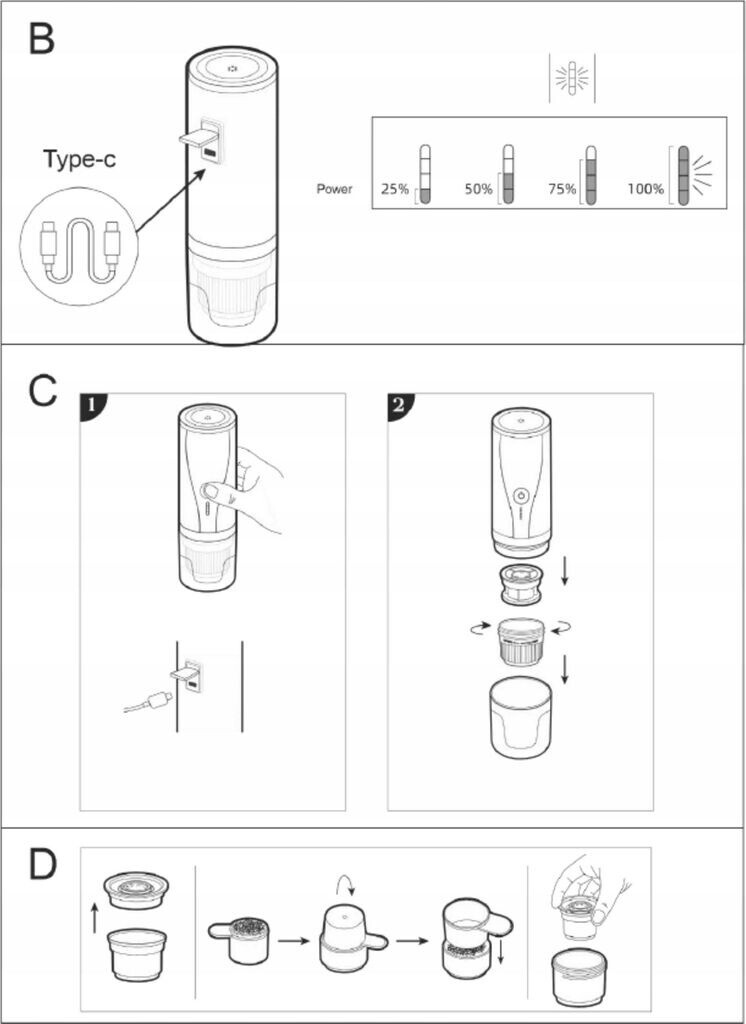 B

Type-c

Power 25% 50% 75% 100%

C

1

2

D