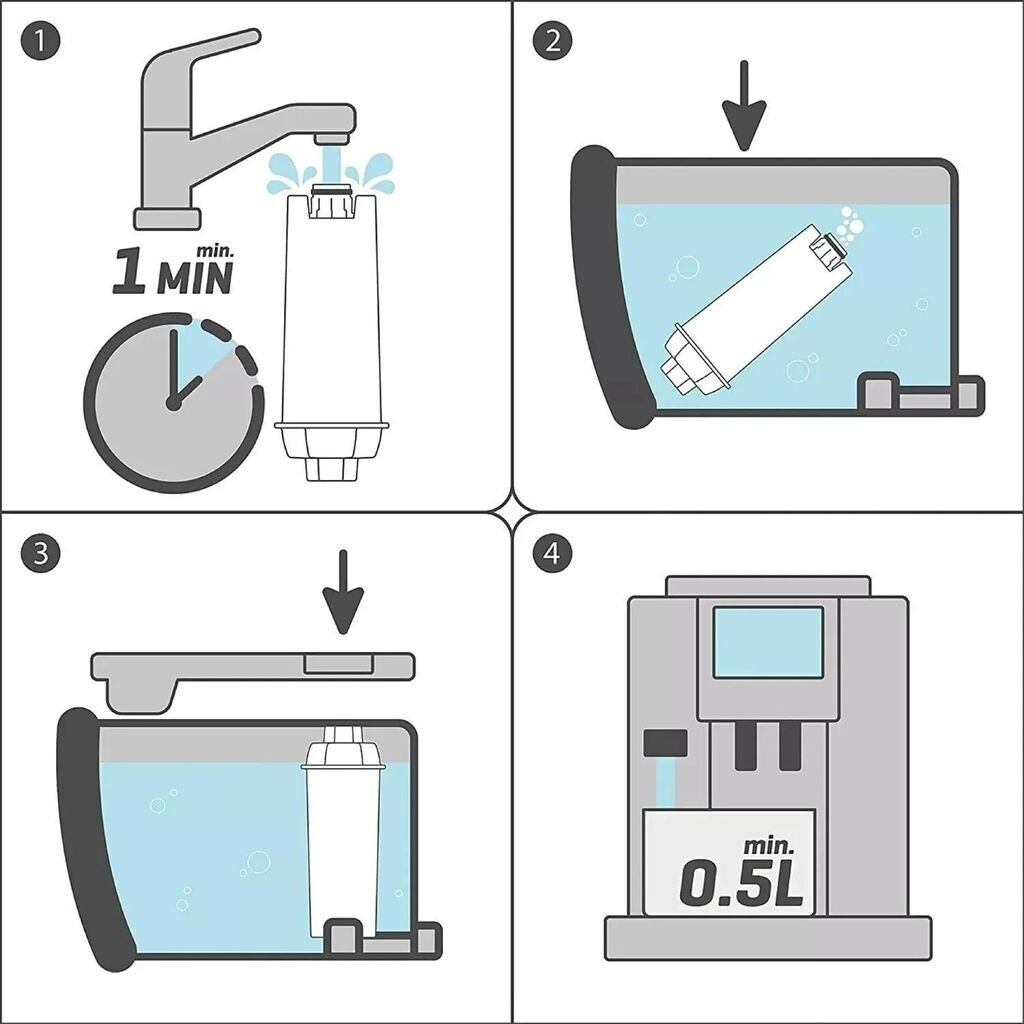 1

min.
1 MIN

2

3

4

min.
0.5L