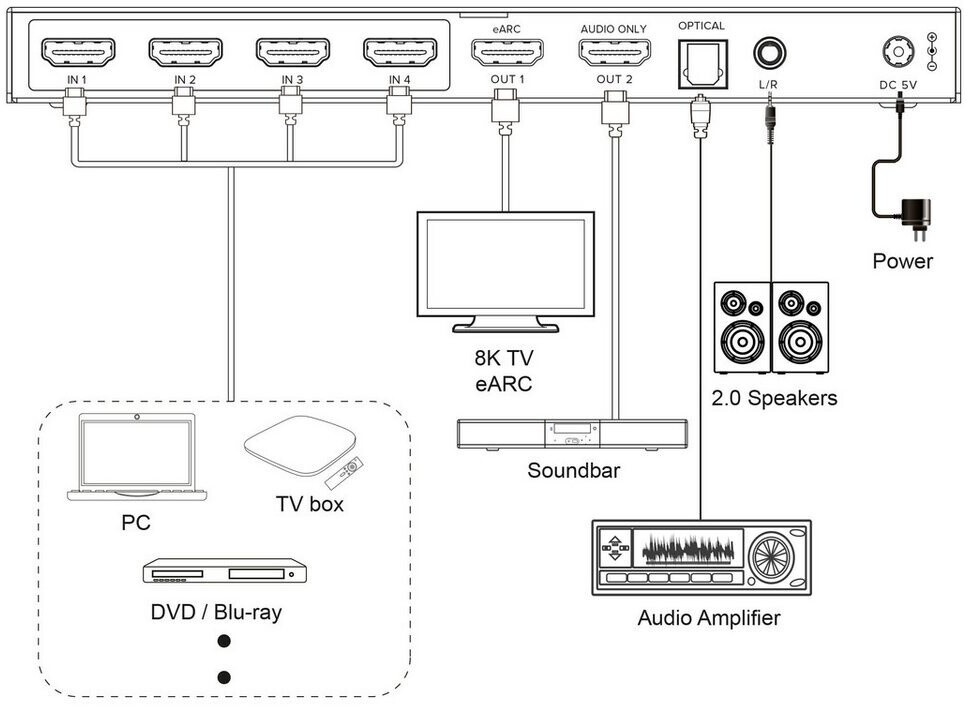 IN 1
IN 2
IN 3
IN 4
eARC
OUT 1
AUDIO ONLY
OUT 2
OPTICAL
L/R
DC 5V

Power

8K TV
eARC

2.0 Speakers

Soundbar

PC

TV box

DVD / Blu-ray

Audio Amplifier