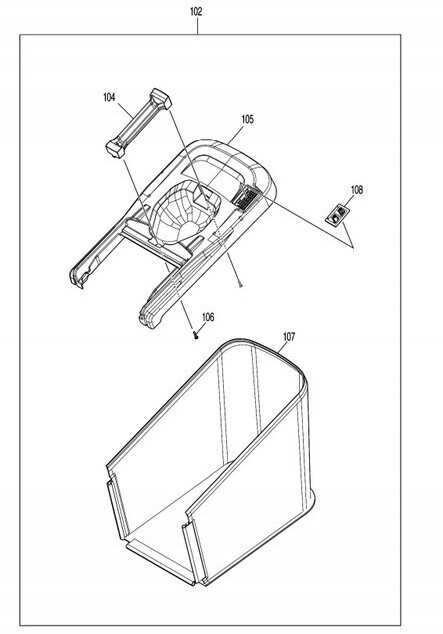 102

104

105

108

106

107