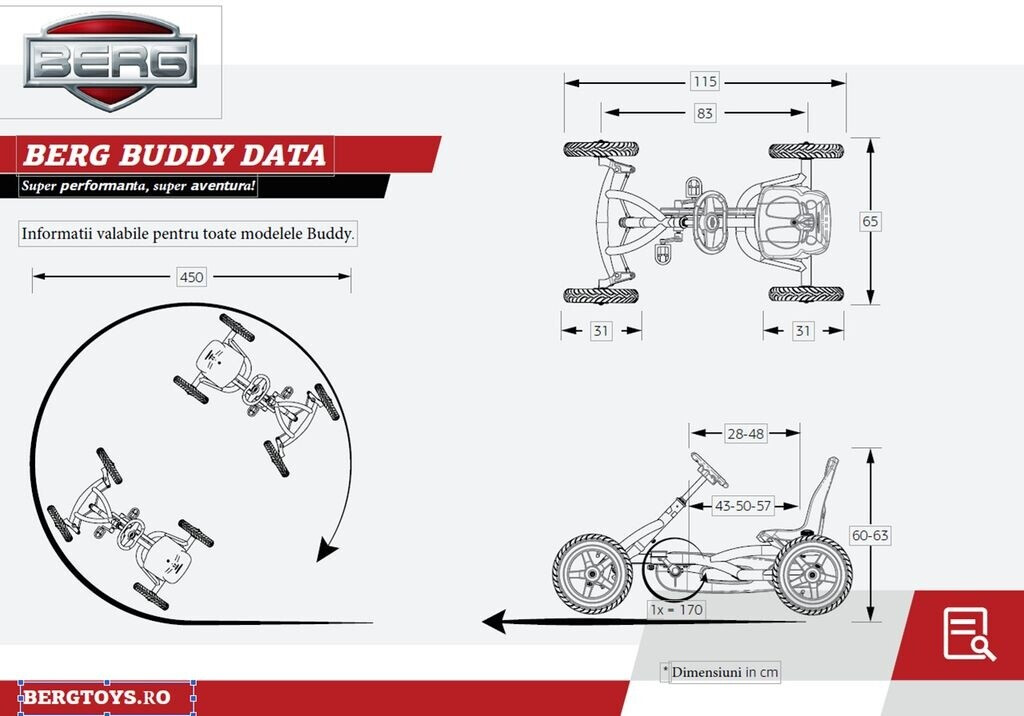 BERG

BERG BUDDY DATA

Super performanta, super aventura!

Informatii valabile pentru toate modelele Buddy.

450

115

83

65

31

31

28-48

43-50-57

60-63

1x = 170

* Dimensiuni in cm

BERGTOYS.RO