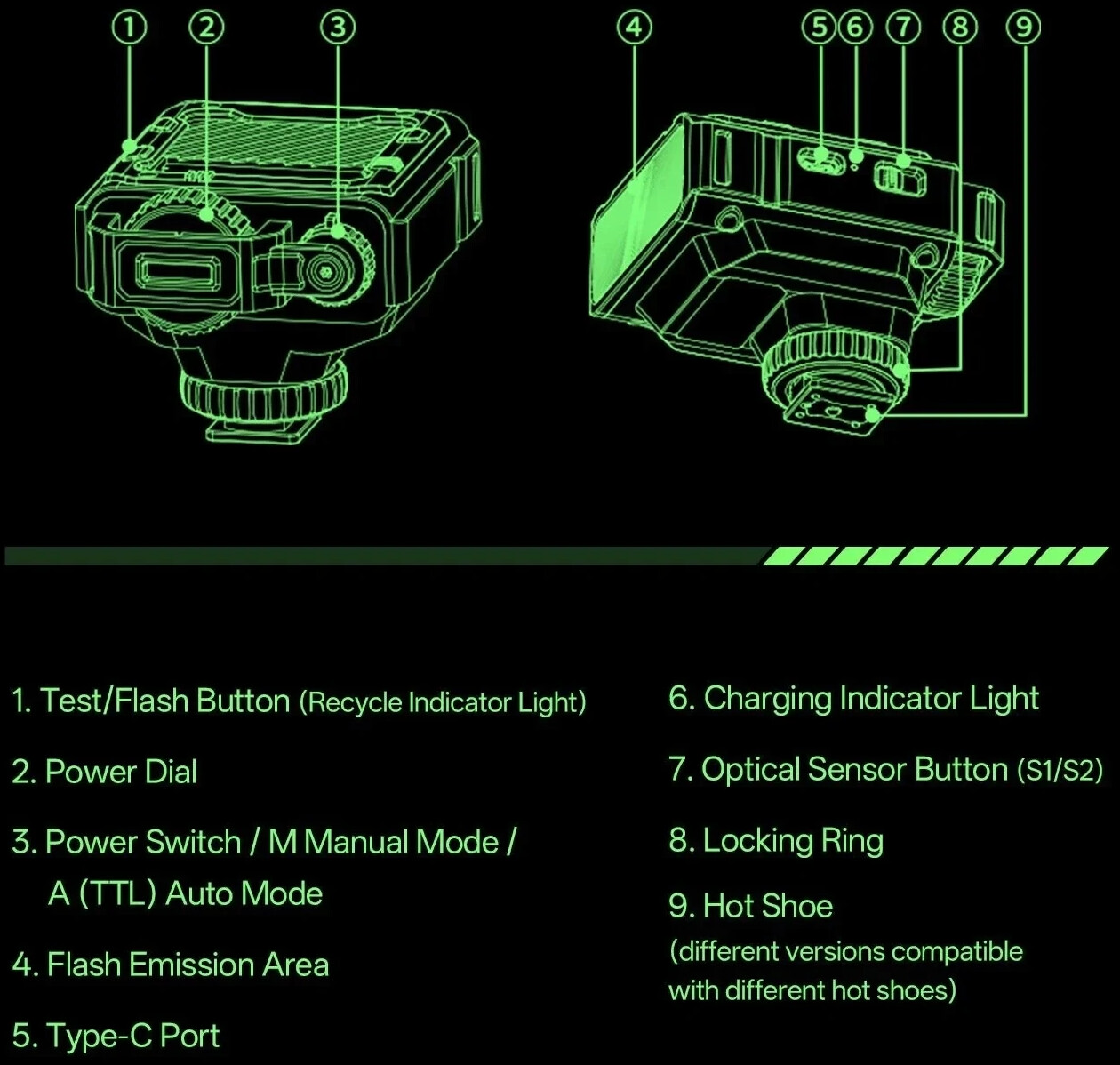 ① ② ③ ④ ⑤ ⑥ ⑦ ⑧ ⑨

1. Test/Flash Button (Recycle Indicator Light)

2. Power Dial

3. Power Switch / M Manual Mode / A (TTL) Auto Mode

4. Flash Emission Area

5. Type-C Port

6. Charging Indicator Light

7. Optical Sensor Button (S1/S2)

8. Locking Ring

9. Hot Shoe (different versions compatible with different hot shoes)