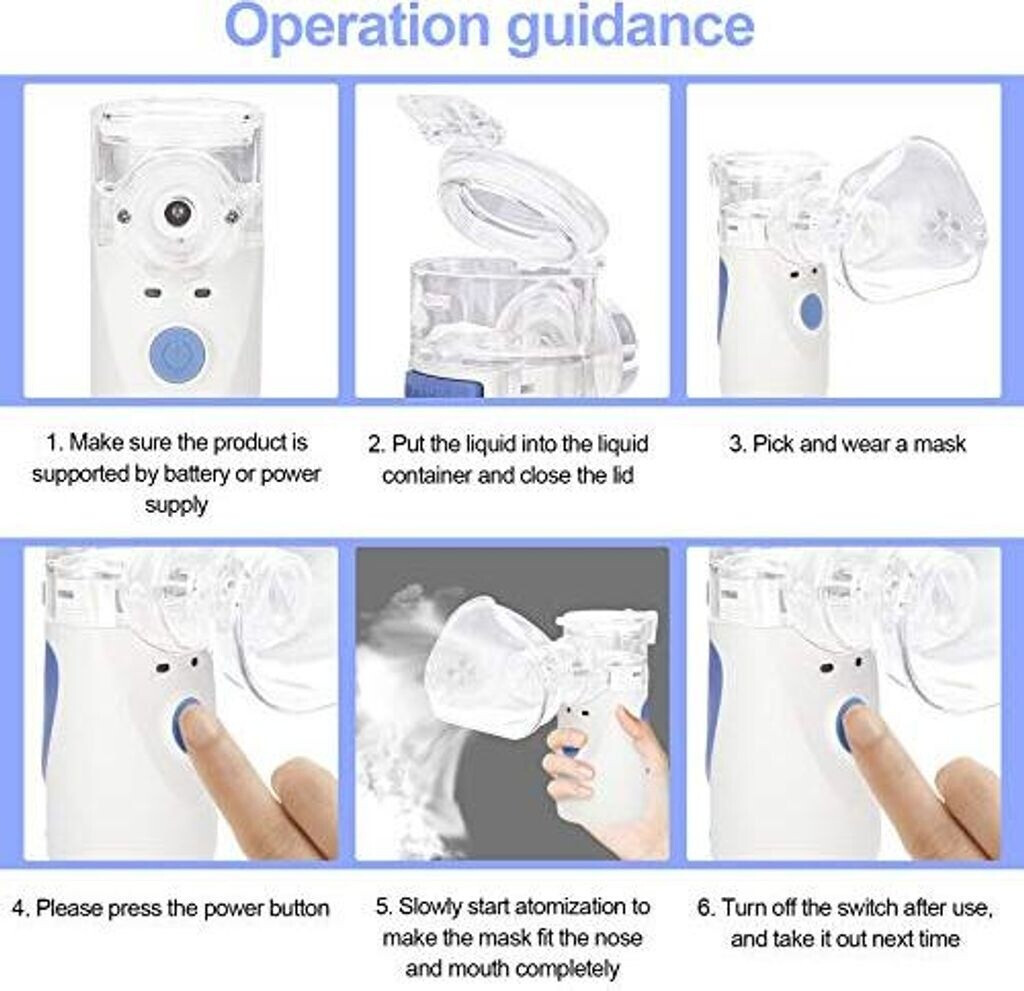 Operation guidance

1. Make sure the product is supported by battery or power supply

2. Put the liquid into the liquid container and close the lid

3. Pick and wear a mask

4. Please press the power button

5. Slowly start atomization to make the mask fit the nose and mouth completely

6. Turn off the switch after use, and take it out next time