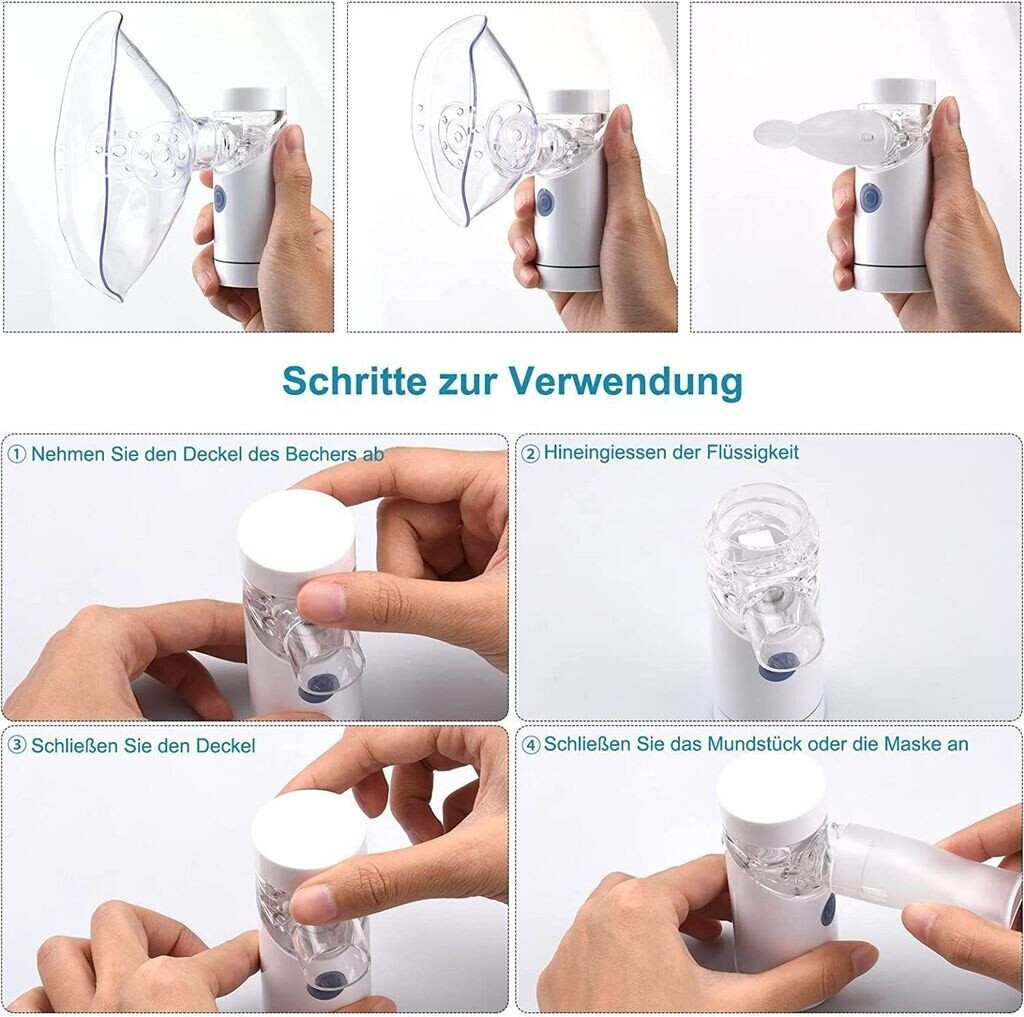 Schritte zur Verwendung

① Nehmen Sie den Deckel des Bechers ab

② Hineingiessen der Flüssigkeit

③ Schließen Sie den Deckel

④ Schließen Sie das Mundstück oder die Maske an