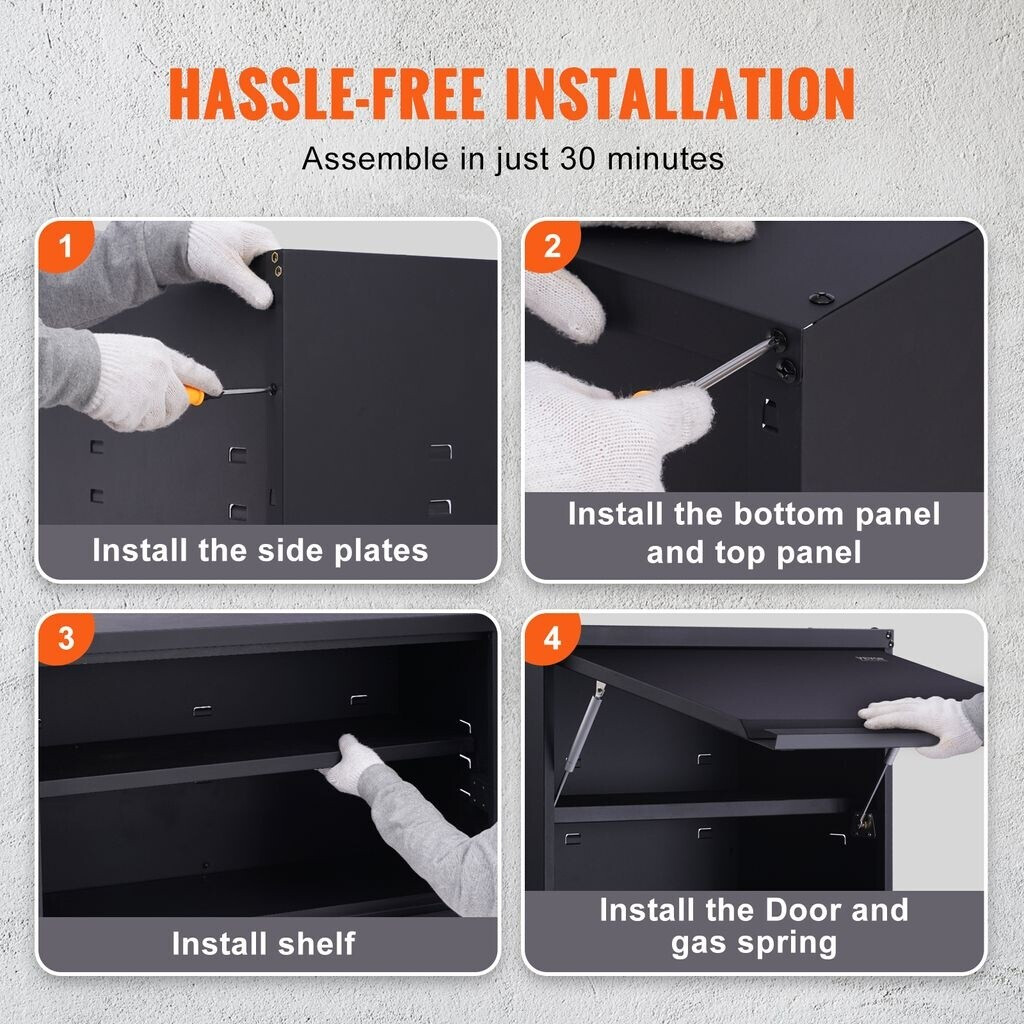 HASSLE-FREE INSTALLATION

Assemble in just 30 minutes

1

Install the side plates

2

Install the bottom panel and top panel

3

Install shelf

4

Install the Door and gas spring