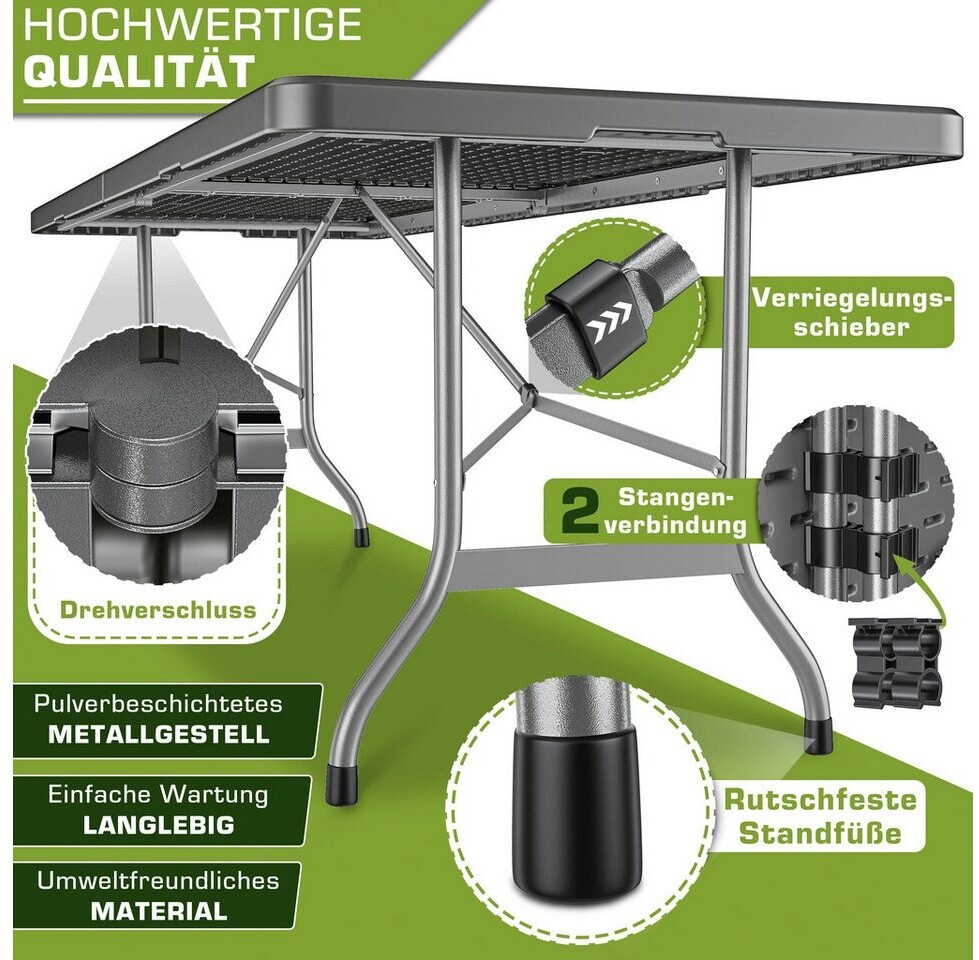 HOCHWERTIGE
QUALITÄT

Verriegelungsschieber

2 Stangenverbindung

Drehverschluss

Pulverbeschichtetes
METALLGESTELL

Einfache Wartung
LANGLEBIG

Umweltfreundliches
MATERIAL

Rutschfeste
Standfüße