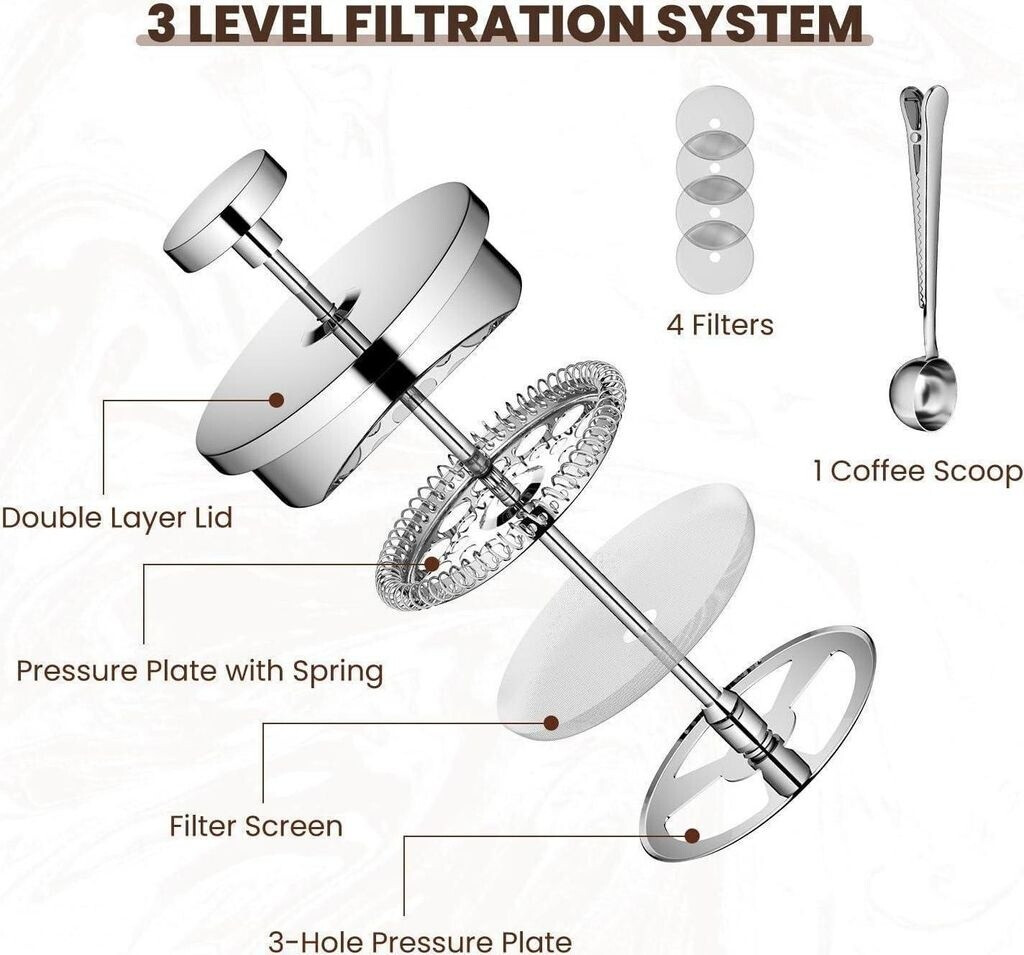 3 LEVEL FILTRATION SYSTEM

4 Filters

1 Coffee Scoop

Double Layer Lid

Pressure Plate with Spring

Filter Screen

3-Hole Pressure Plate