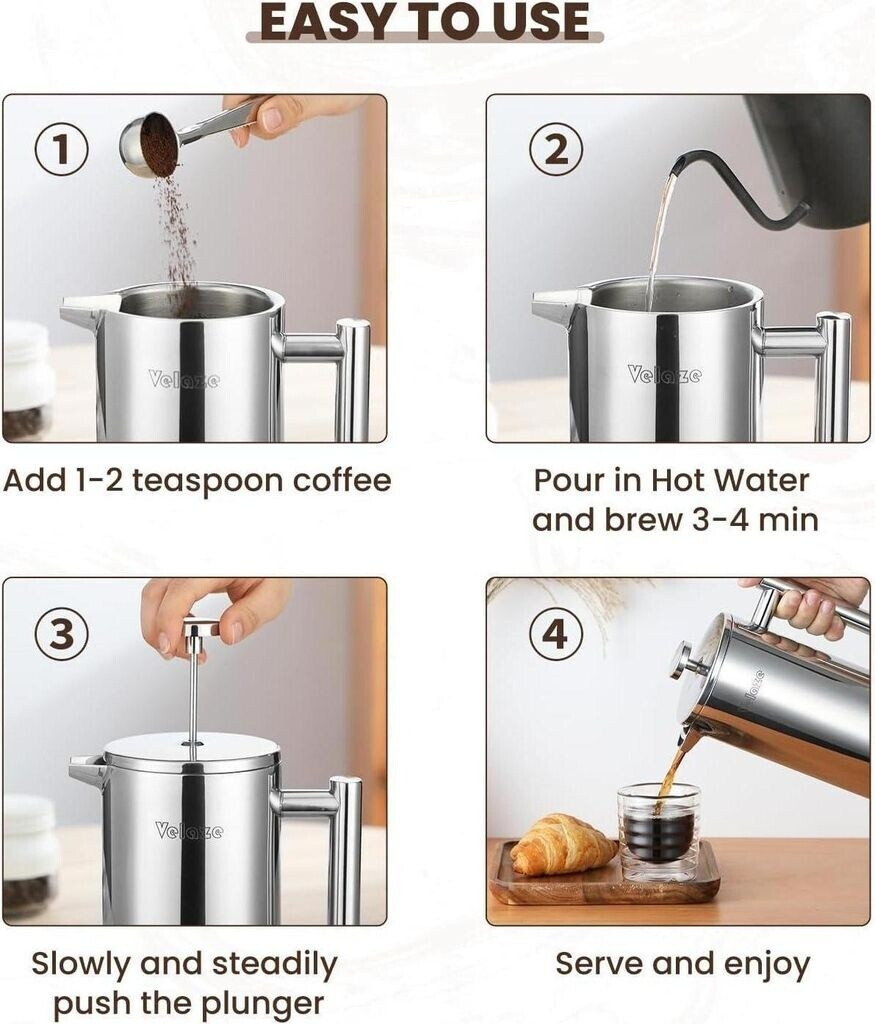 EASY TO USE

1

Velaze

Add 1-2 teaspoon coffee

2

Velaze

Pour in Hot Water and brew 3-4 min

3

Velaze

Slowly and steadily push the plunger

4

Velaze

Serve and enjoy