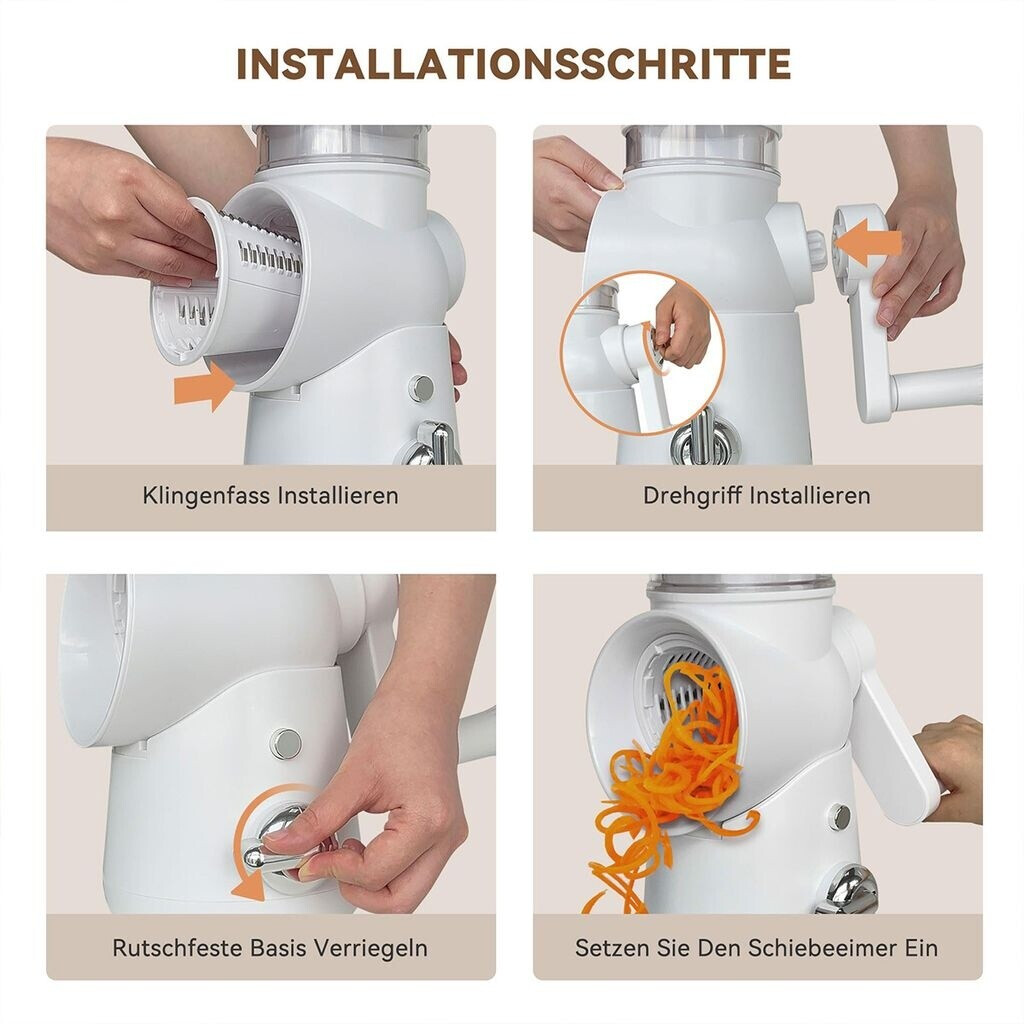 INSTALLATIONSSCHRITTE

Klingenfass Installieren

Drehgriff Installieren

Rutschfeste Basis Verriegeln

Setzen Sie Den Schiebeeimer Ein