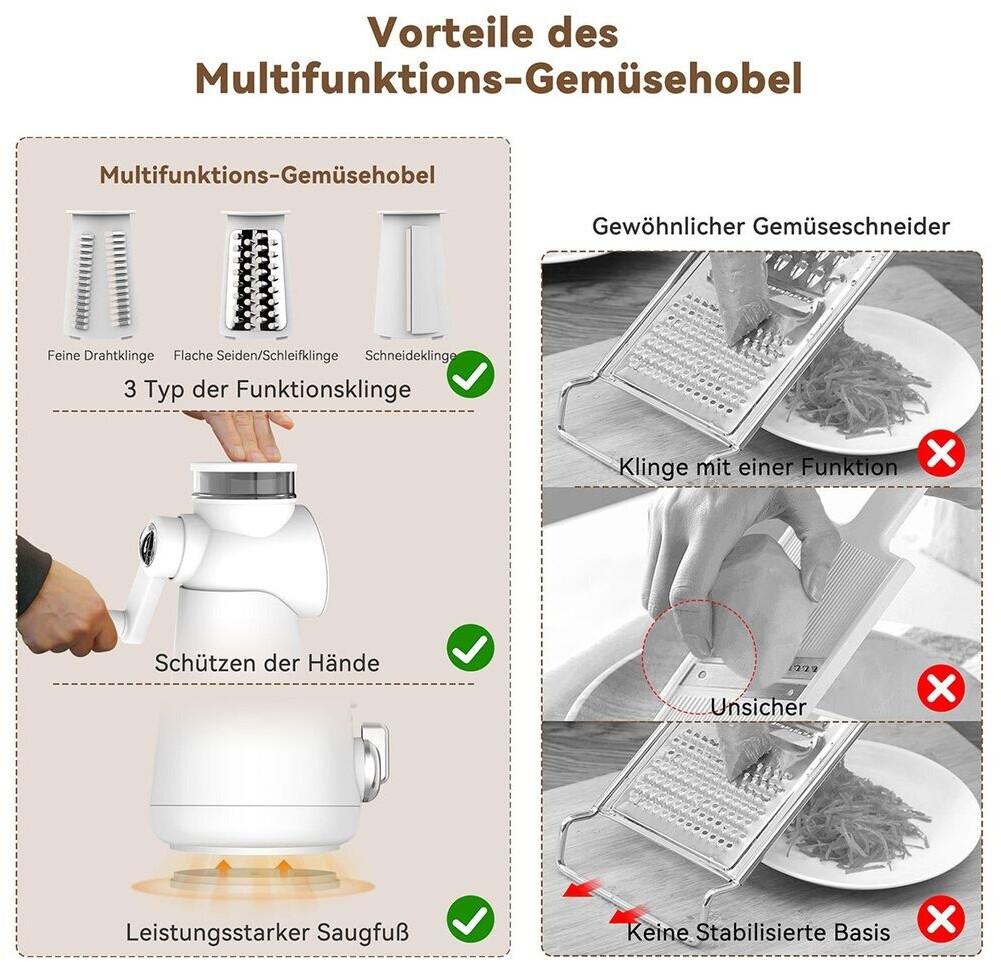 Vorteile des Multifunktions-Gemüsehobel

Multifunktions-Gemüsehobel

Feine Drahtklinge
Flache Seiden/Schleifklinge
Schneideklinge

3 Typ der Funktionsklinge

Schützen der Hände

Leistungsstarker Saugfuß

Gewöhnlicher Gemüseschneider

Klinge mit einer Funktion

Unsicher

Keine Stabilisierte Basis