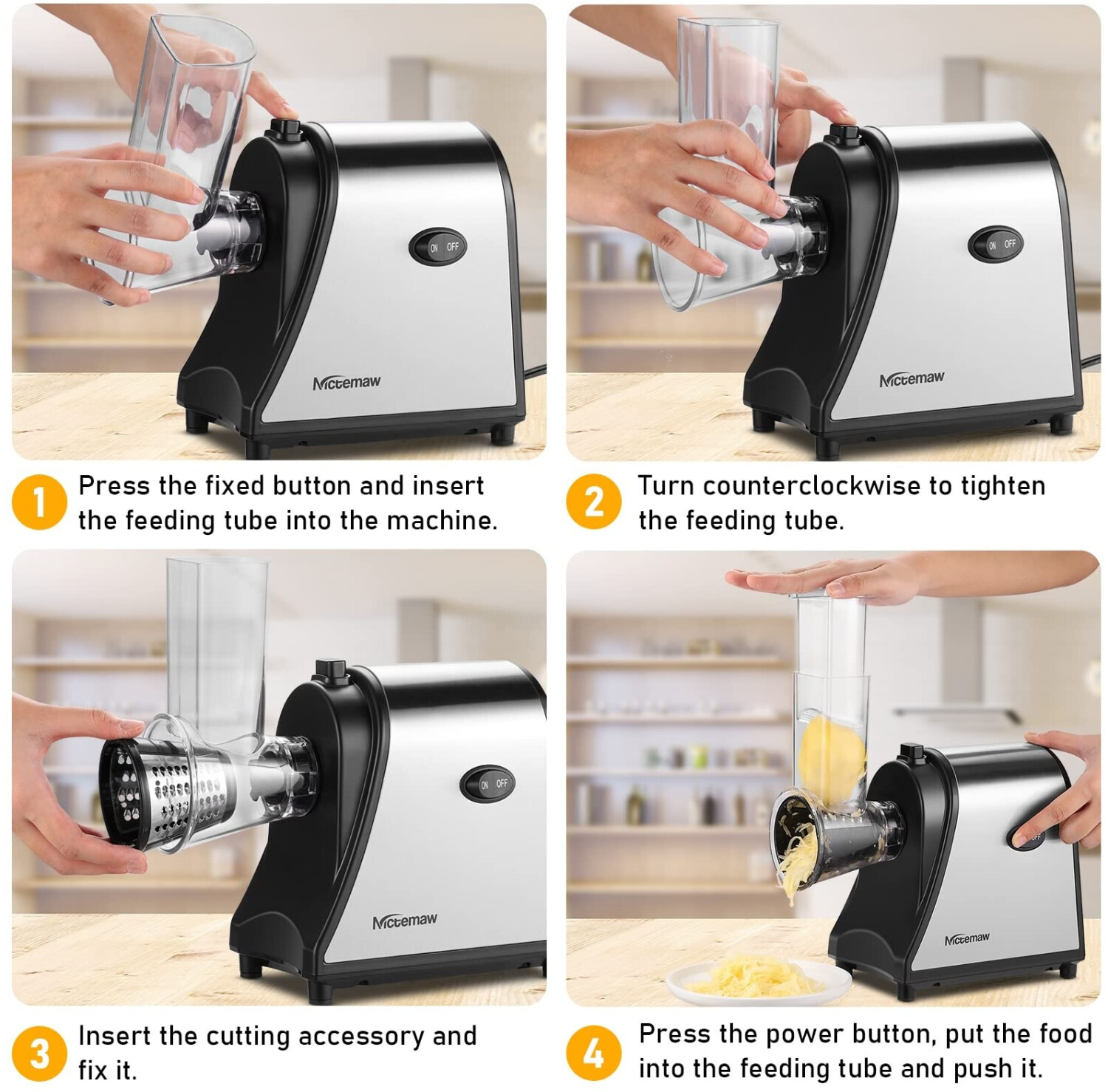 ON OFF

Nictemaw

1 Press the fixed button and insert the feeding tube into the machine.

ON OFF

Nictemaw

2 Turn counterclockwise to tighten the feeding tube.

ON OFF

Nictemaw

3 Insert the cutting accessory and fix it.

OFF

Nictemaw

4 Press the power button, put the food into the feeding tube and push it.