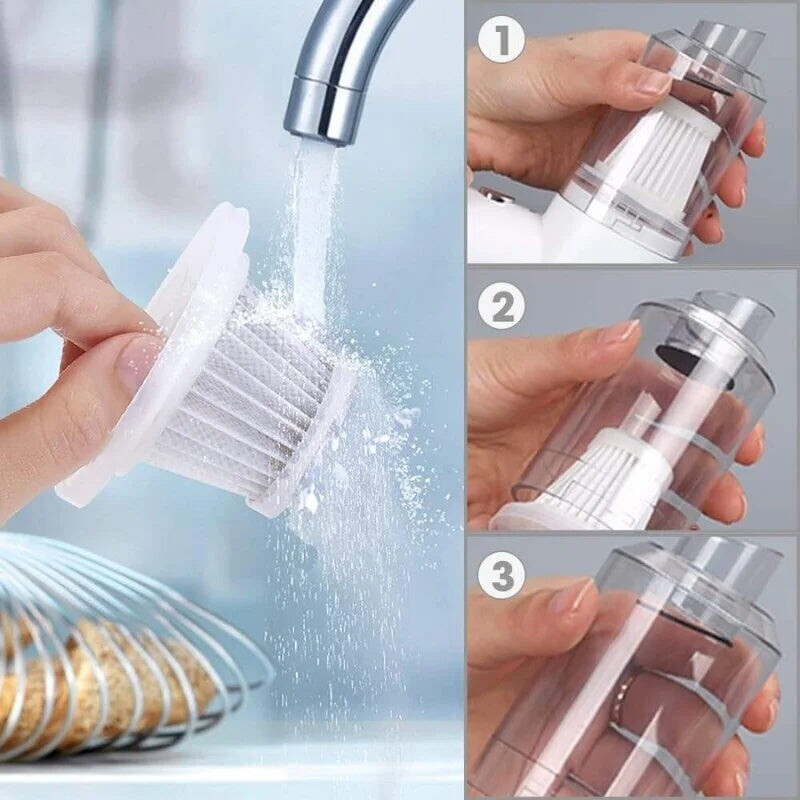 1

2

3