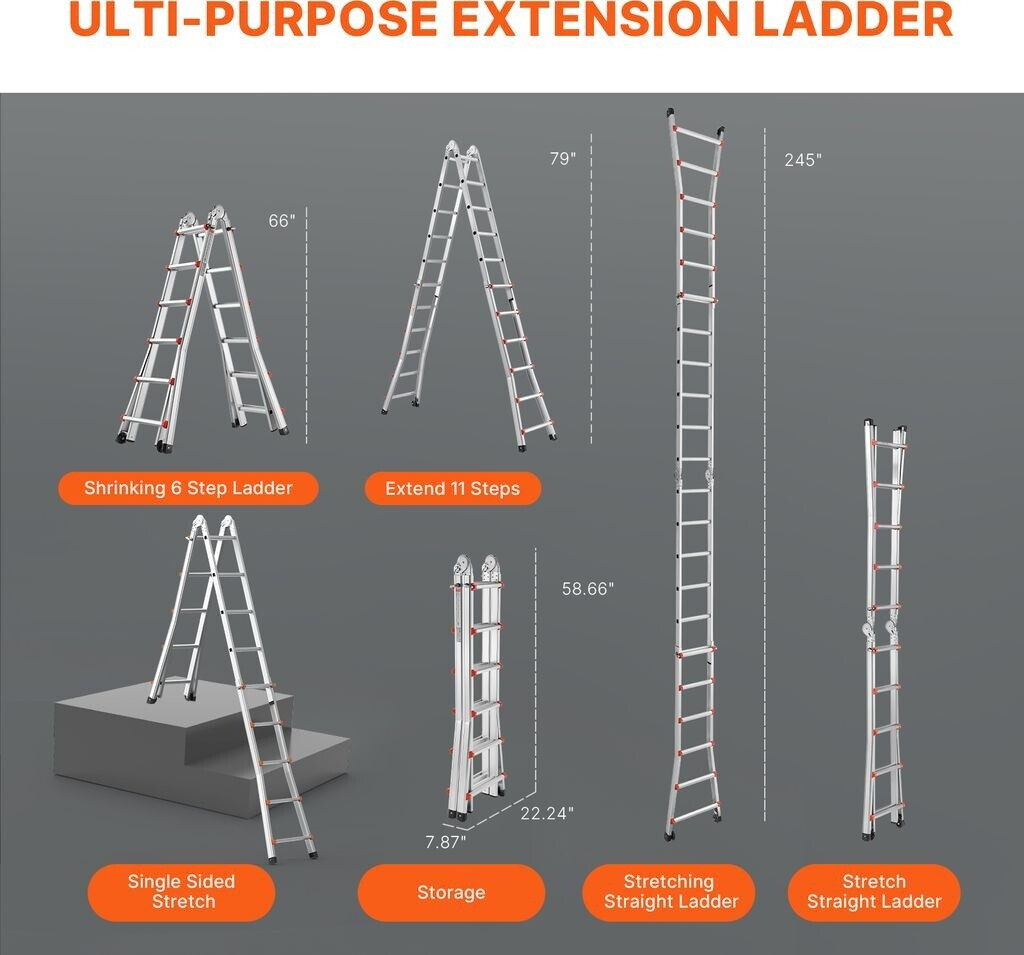 ULTI-PURPOSE EXTENSION LADDER

66"

79"

245"

Shrinking 6 Step Ladder

Extend 11 Steps

58.66"

22.24"

7.87"

Single Sided Stretch

Storage

Stretching Straight Ladder

Stretch Straight Ladder