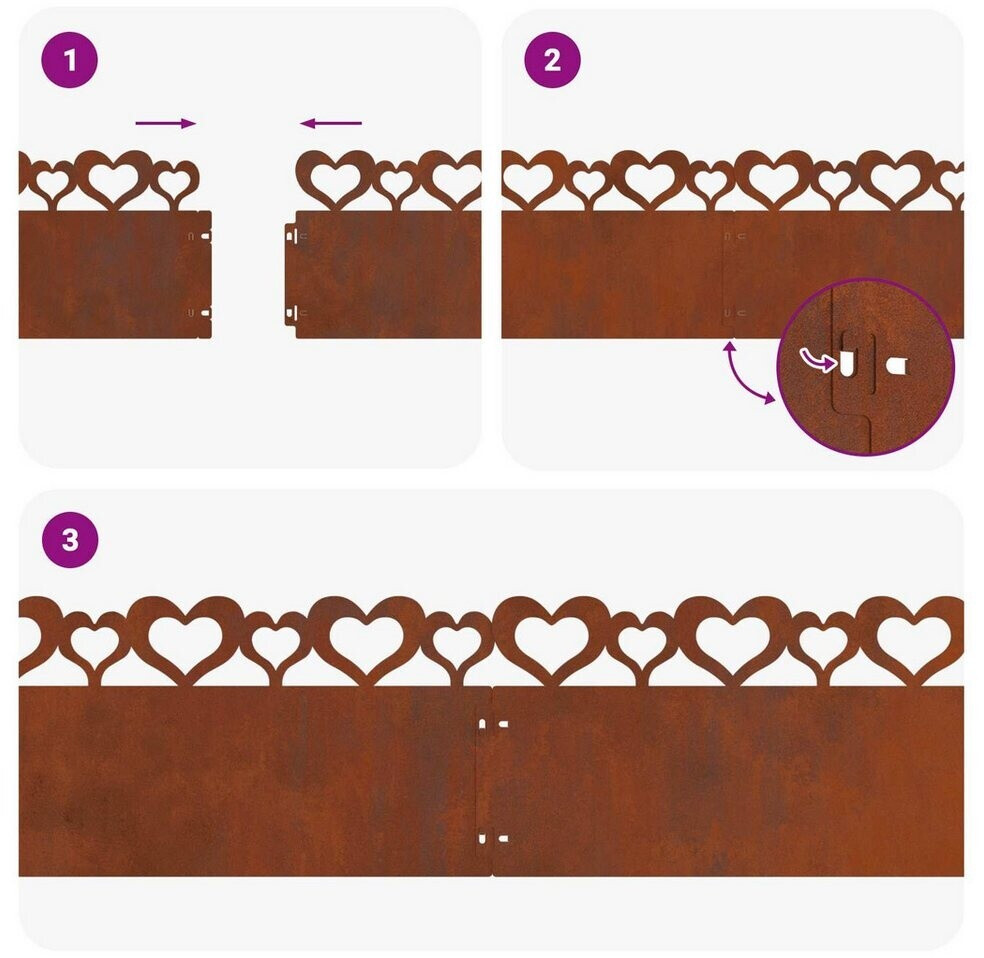 1

2

3