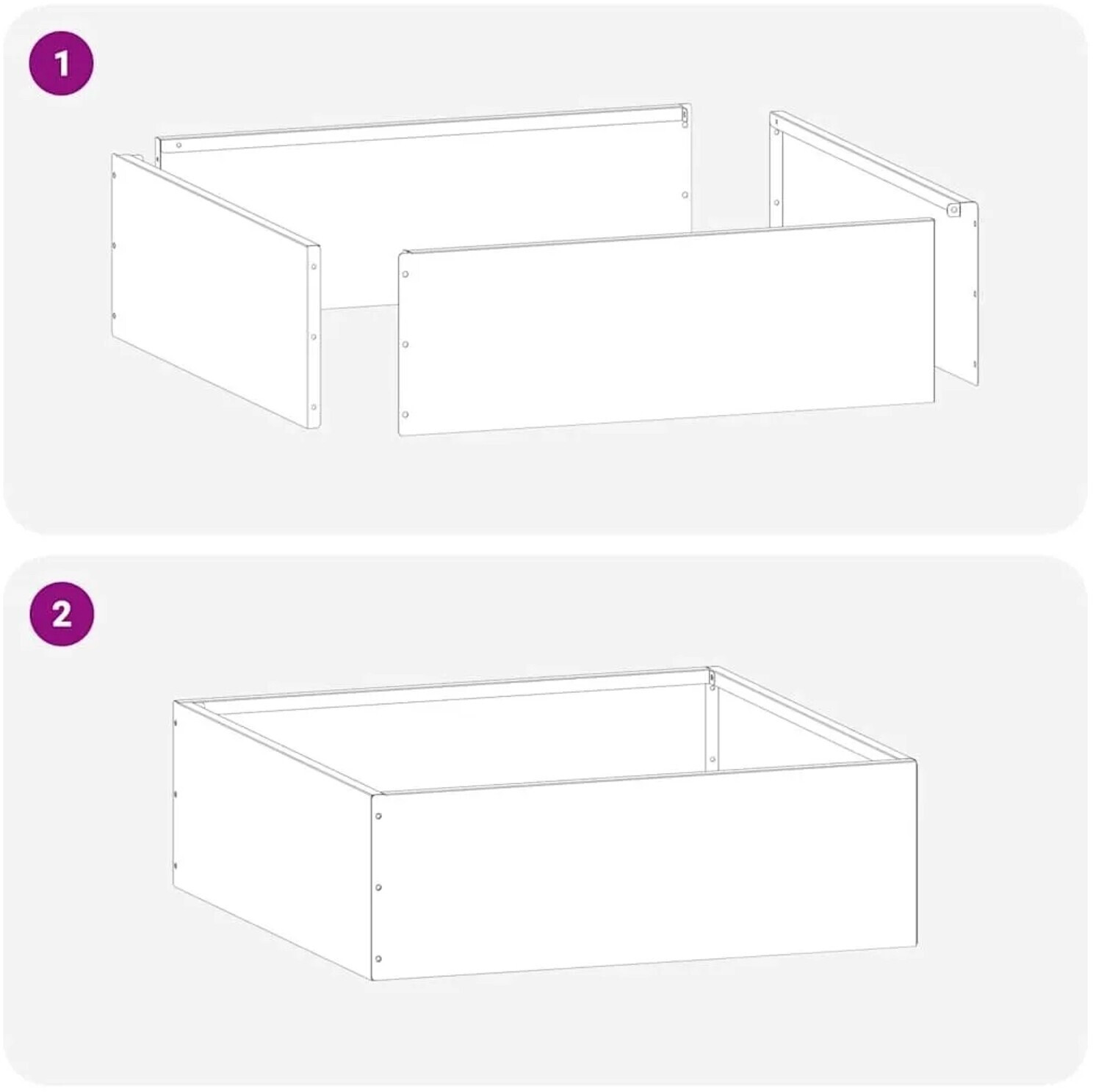 1

2