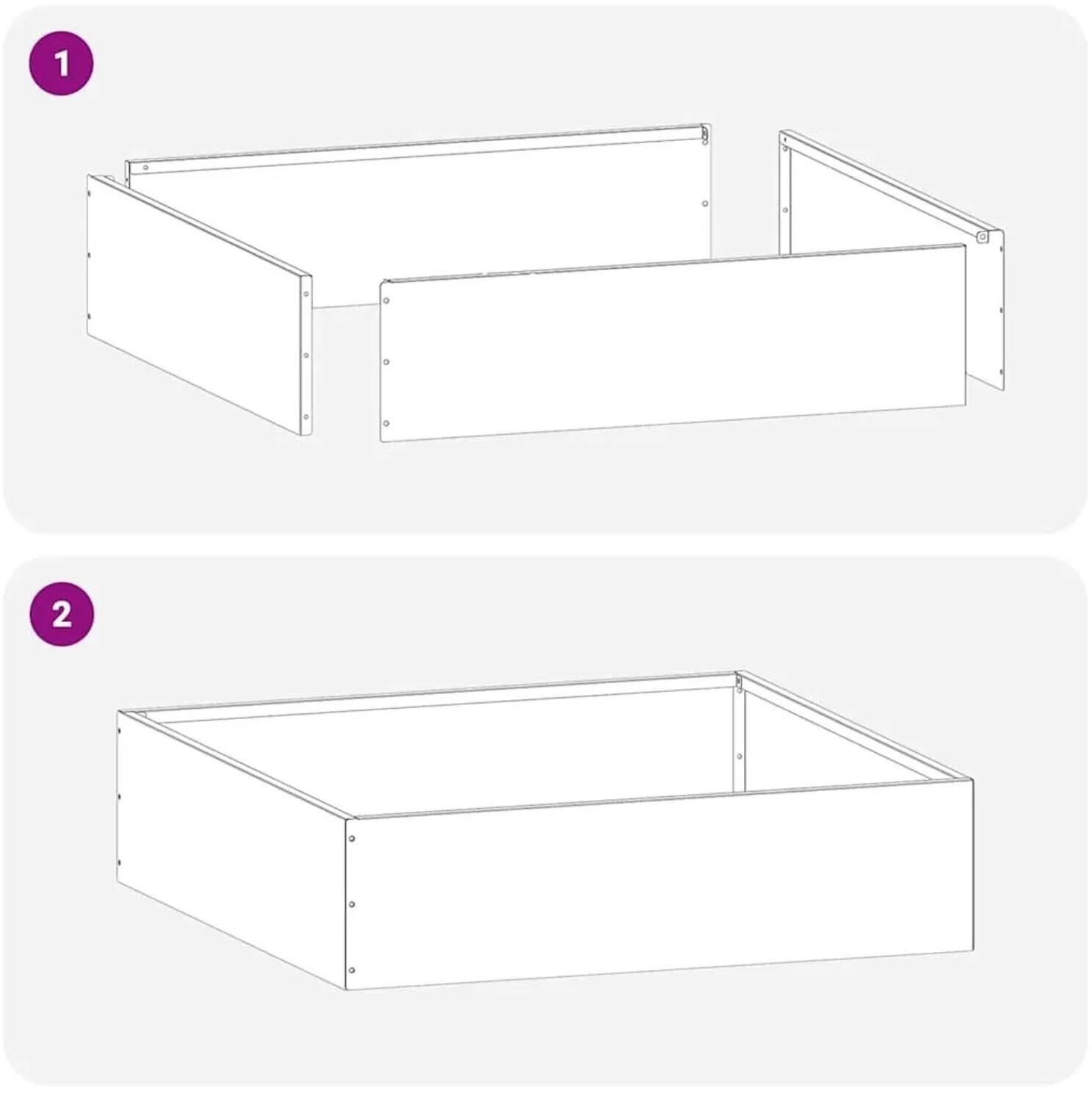 1

2