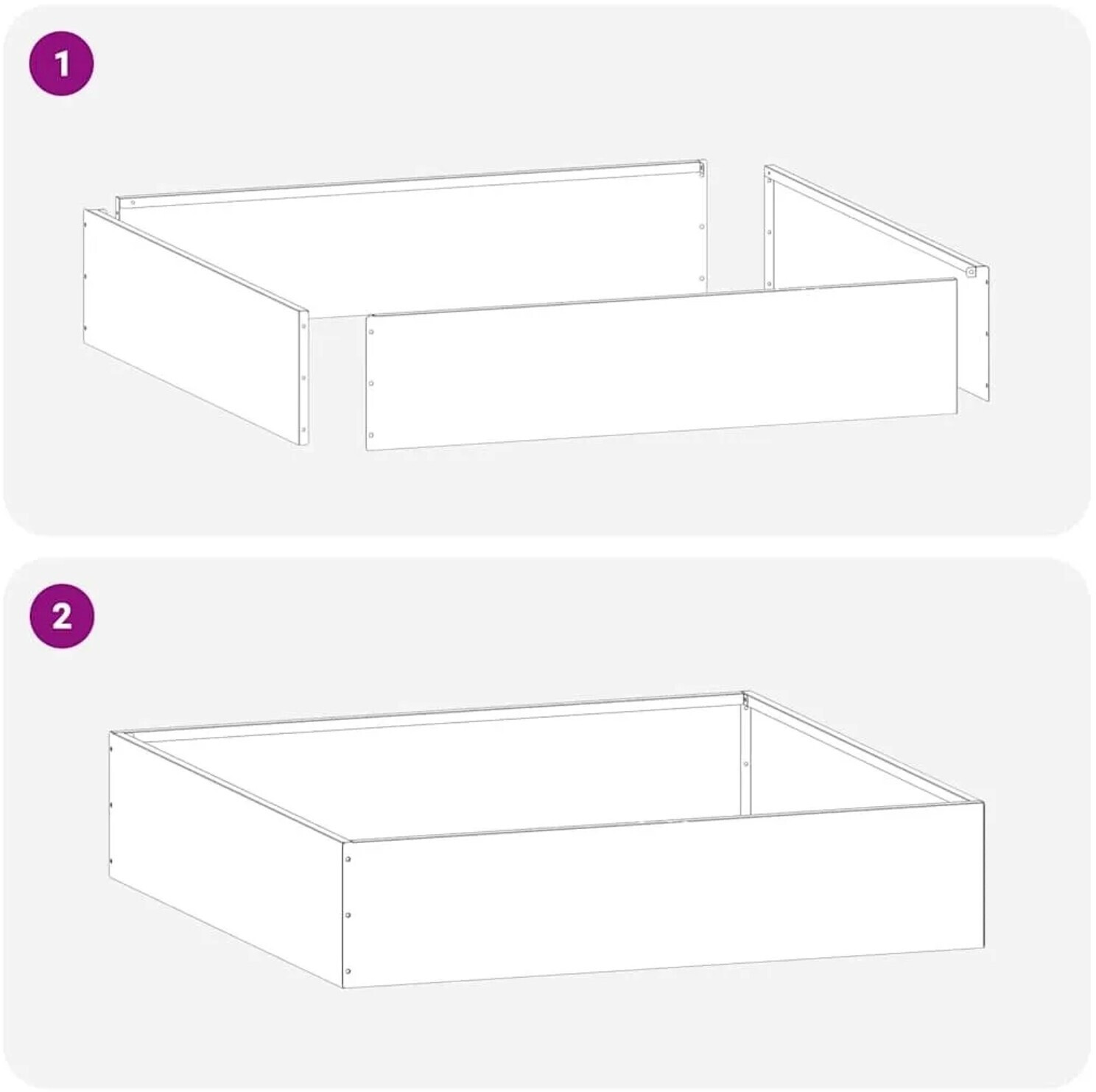 1

2