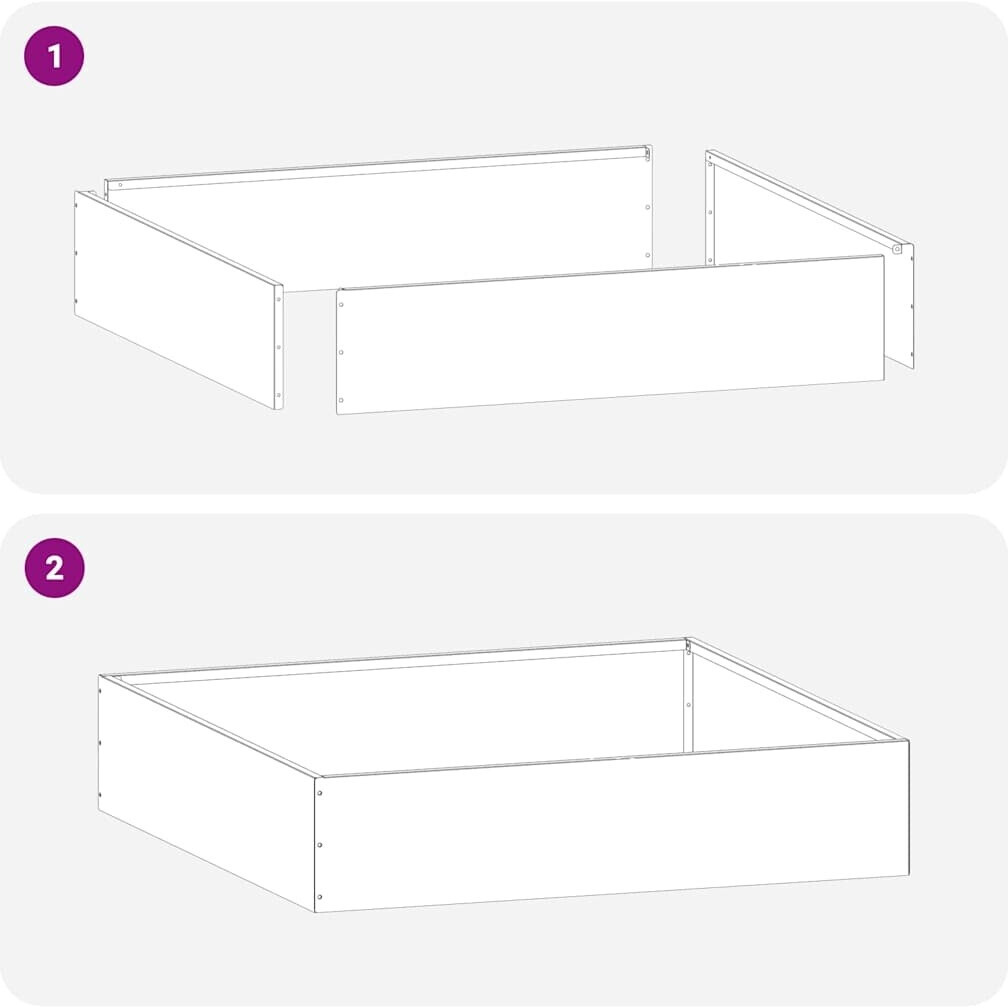 1

2