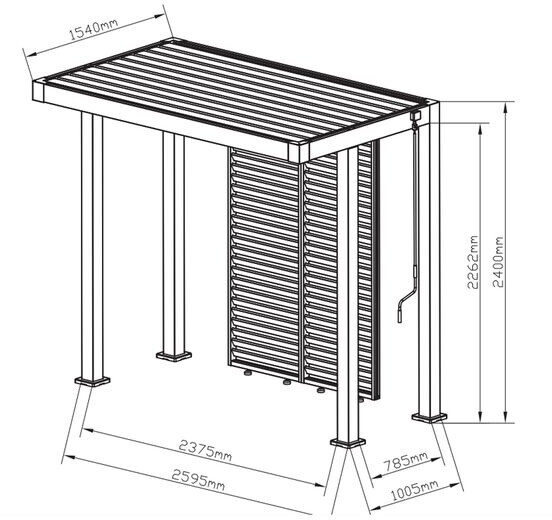 1540mm

2262mm

2400mm

2375mm

2595mm

785mm

1005mm