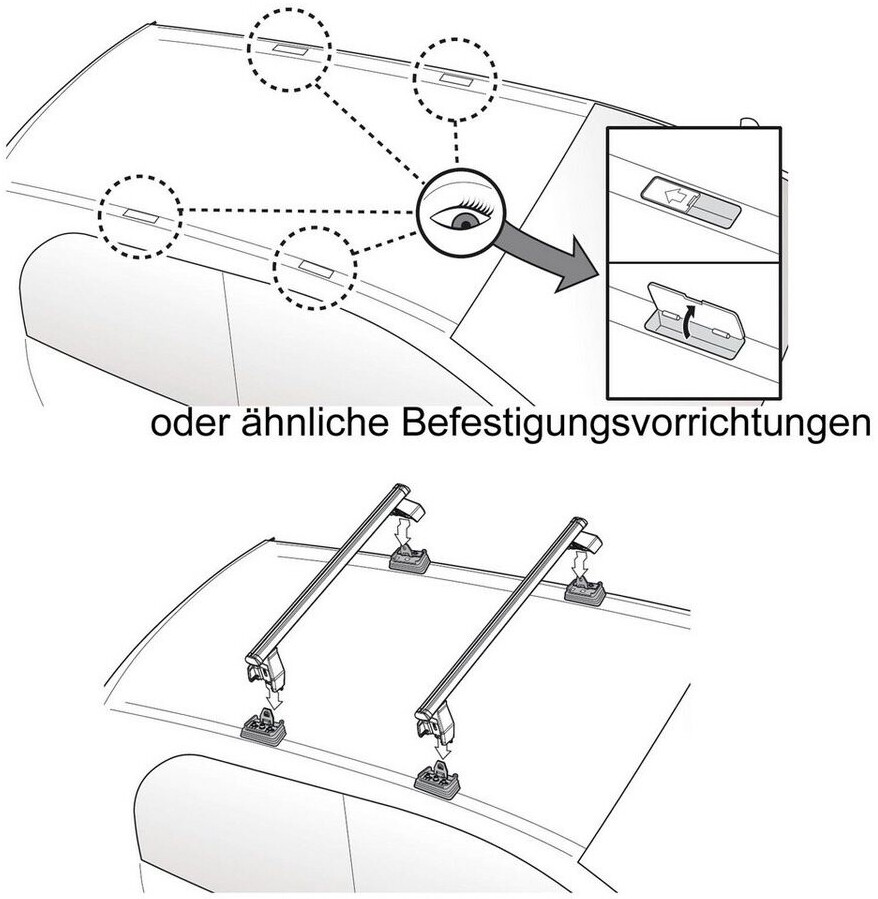 oder ähnliche Befestigungsvorrichtungen