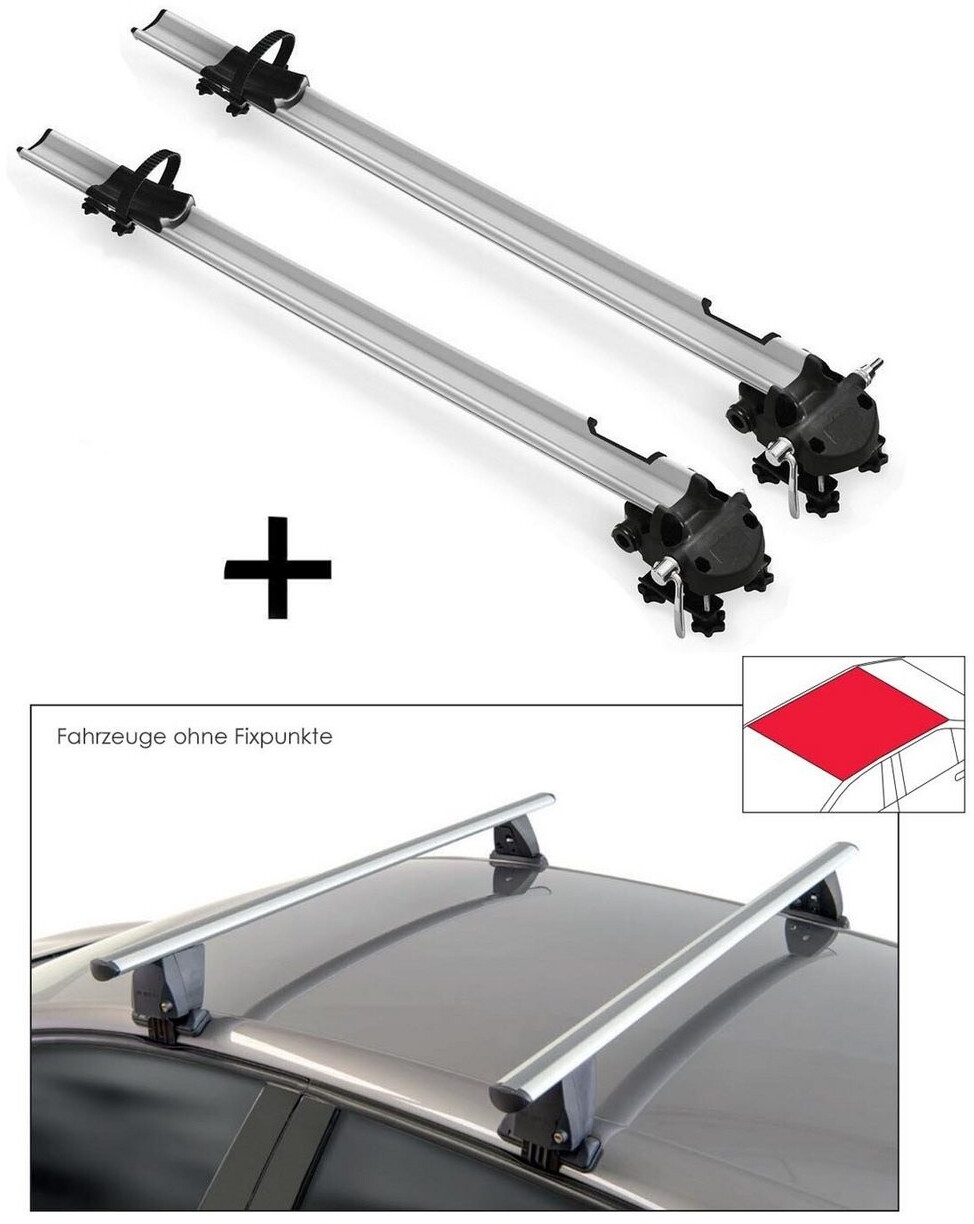 +

Fahrzeuge ohne Fixpunkte