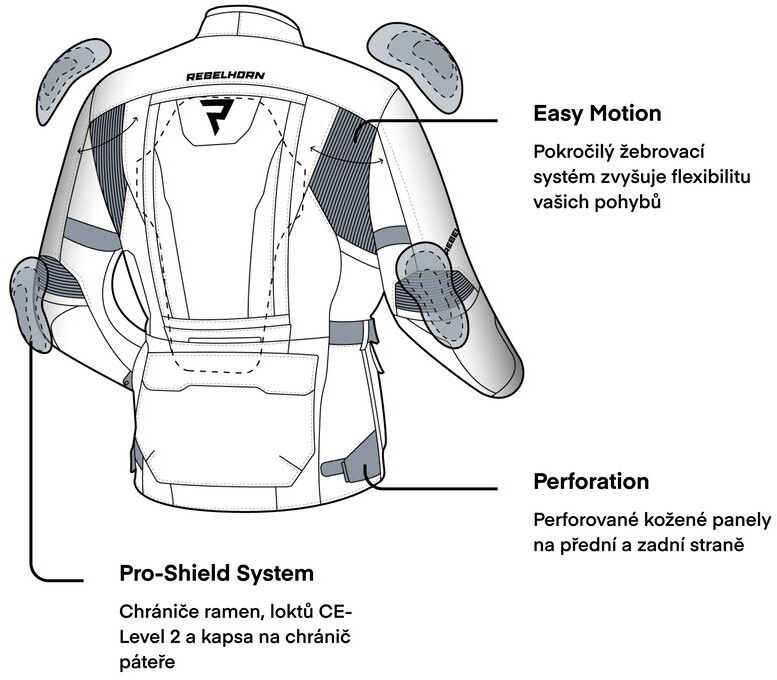 REBELHORN

REBEL

Easy Motion

Pokročilý žebrovací systém zvyšuje flexibilitu vašich pohybů

Perforation

Perforované kožené panely na přední a zadní straně

Pro-Shield System

Chrániče ramen, loktů CE-Level 2 a kapsa na chránič páteře