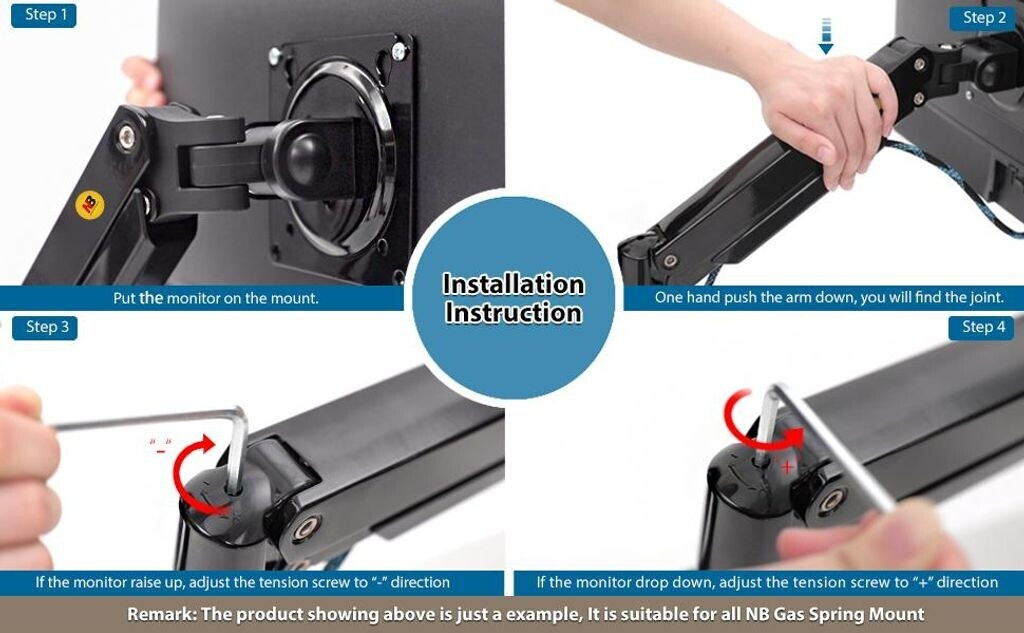 Step 1

NB

Put the monitor on the mount.

Step 2

One hand push the arm down, you will find the joint.

Installation Instruction

Step 3

"-"

If the monitor raise up, adjust the tension screw to "-" direction

Step 4

+

If the monitor drop down, adjust the tension screw to "+" direction

Remark: The product showing above is just a example, It is suitable for all NB Gas Spring Mount