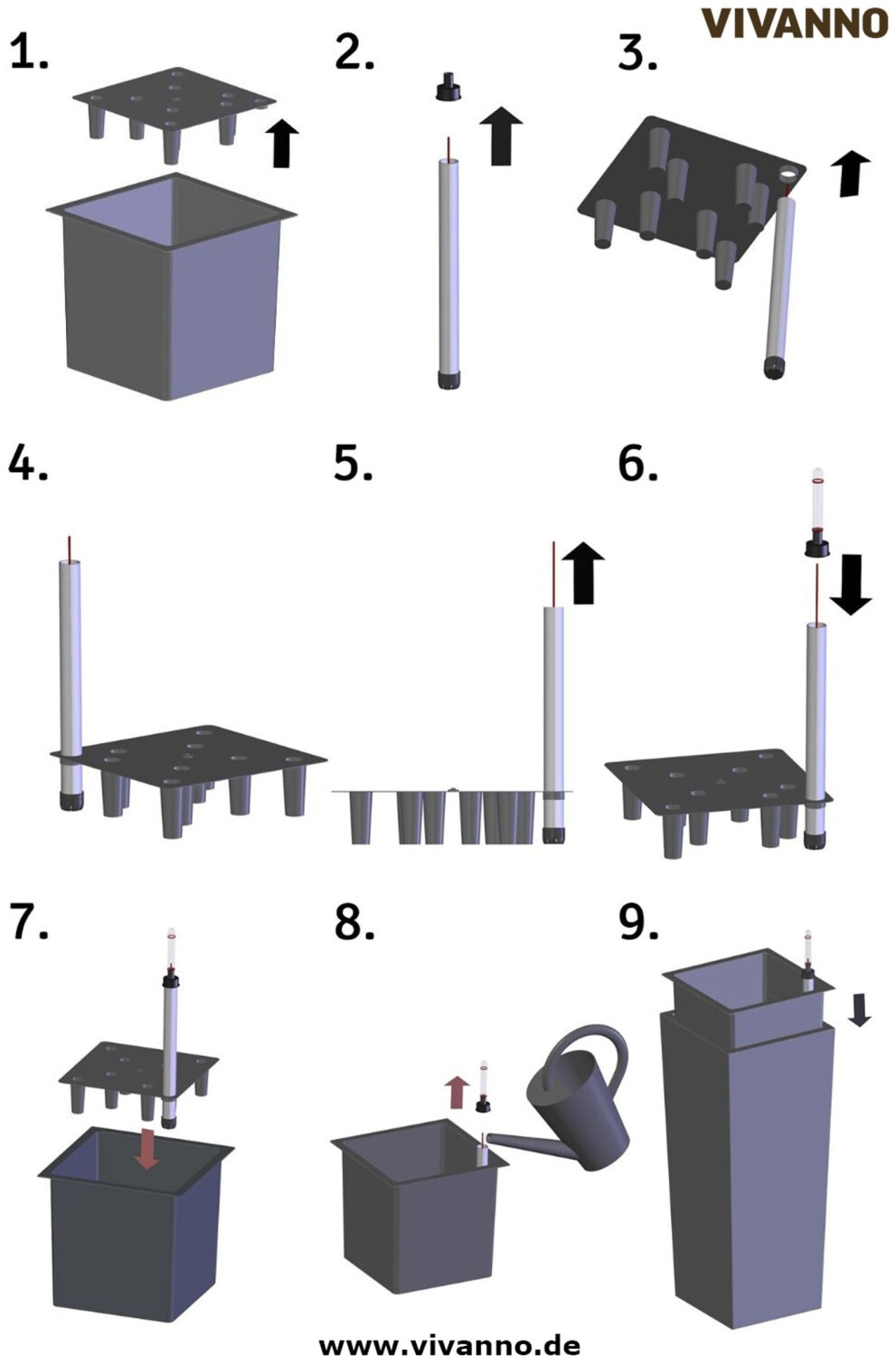 VIVANNO

1.

2.

3.

4.

5.

6.

7.

8.

9.

www.vivanno.de