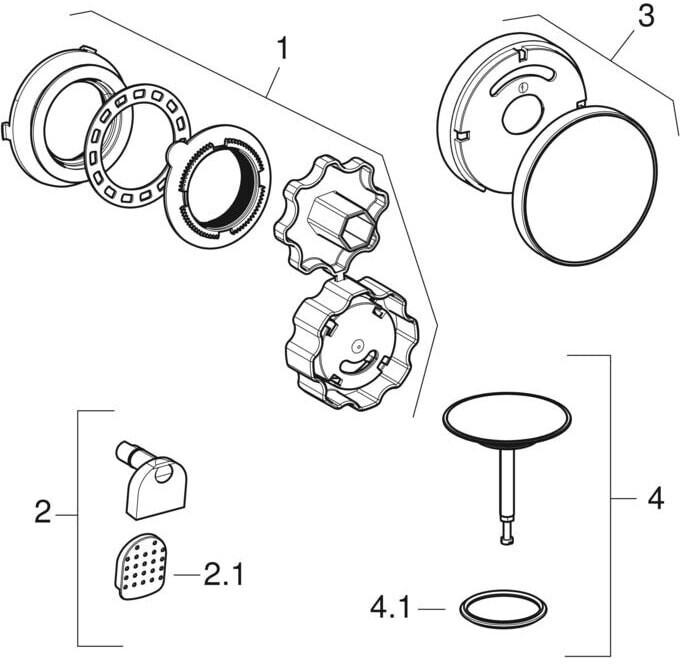 1

3

2

2.1

4

4.1