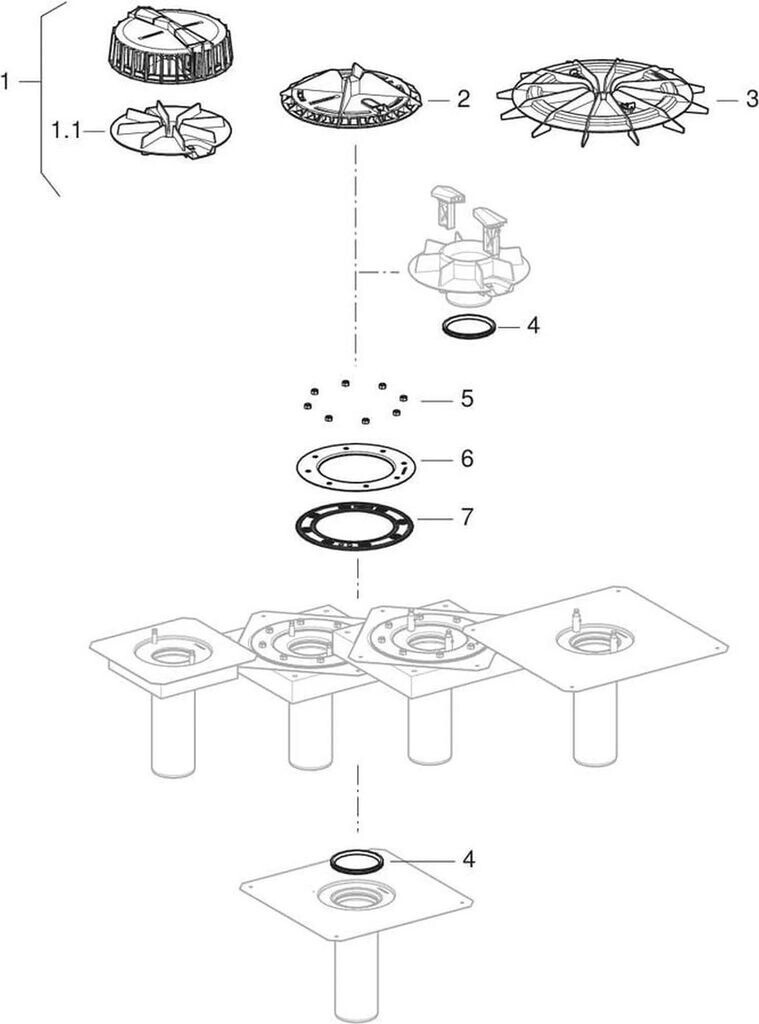 1
1.1
2
3
4
5
6
7
4