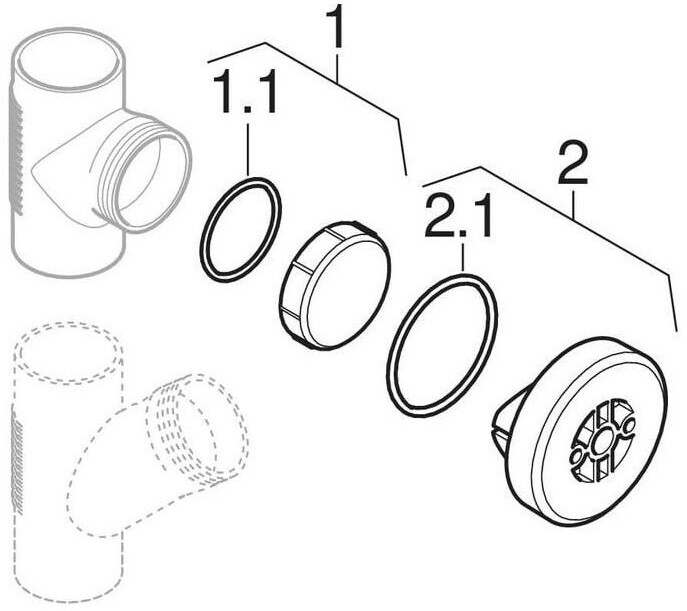 1
1.1
2
2.1