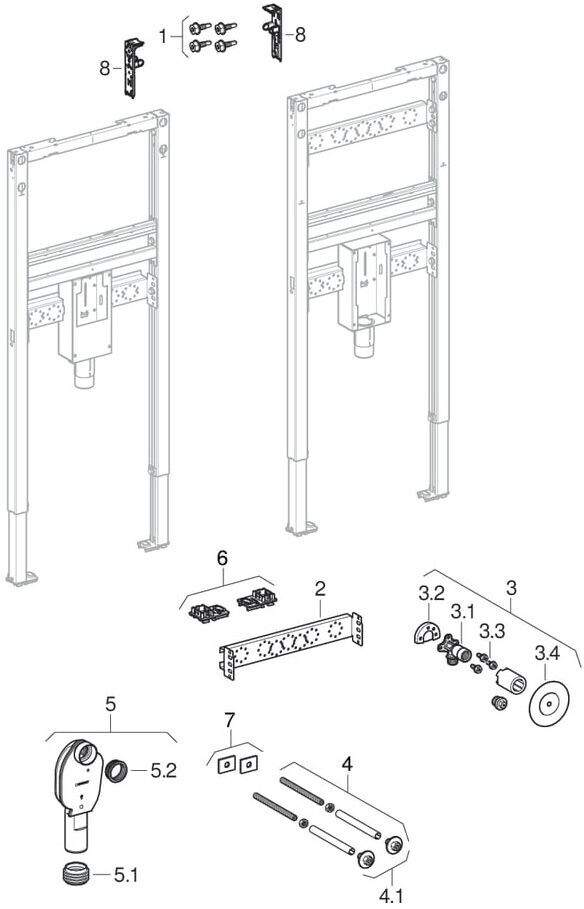 1
8
8
6
2
3
3.2
3.1
3.3
3.4
5
5.2
5.1
7
4
4.1