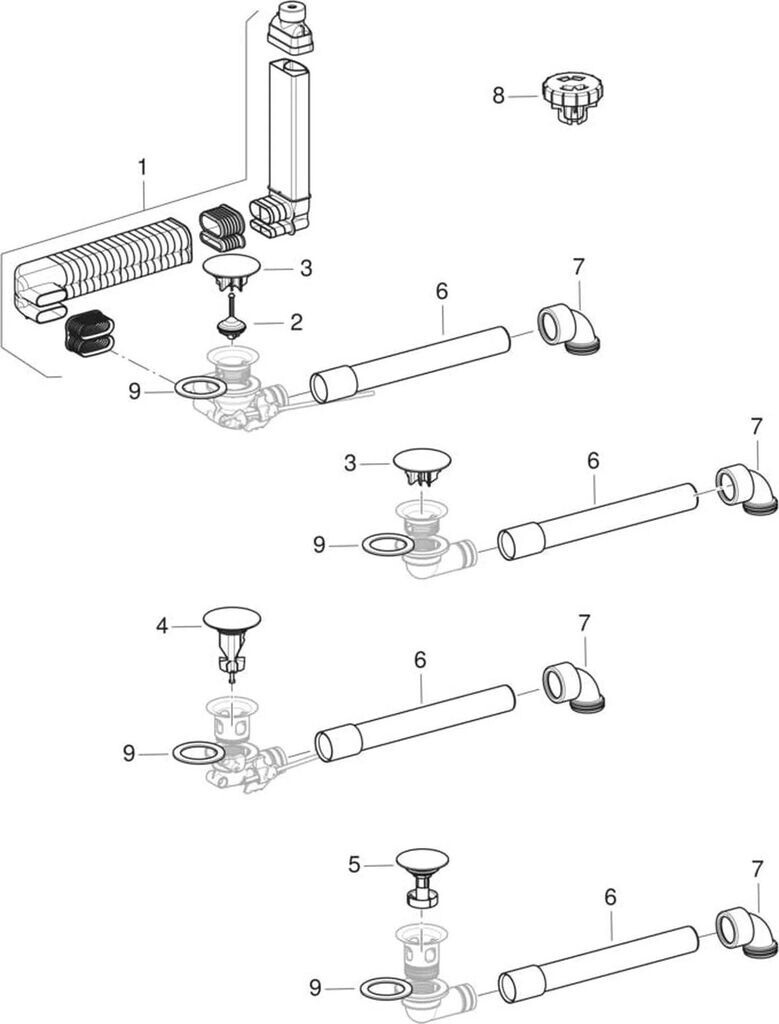 8
1
3
2
6
7
9
3
6
7
9
4
6
7
9
5
6
7
9