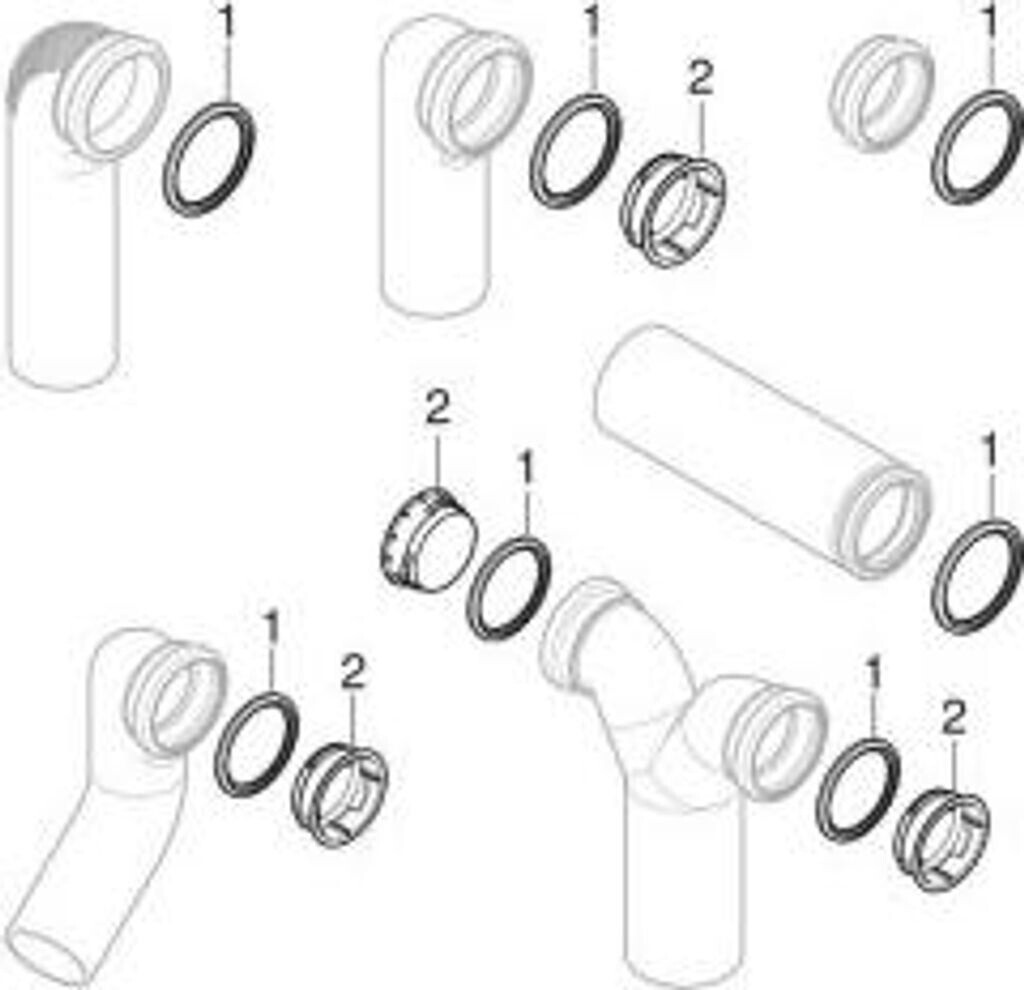 1
1
2
1
2
1
1
1
2
1
2