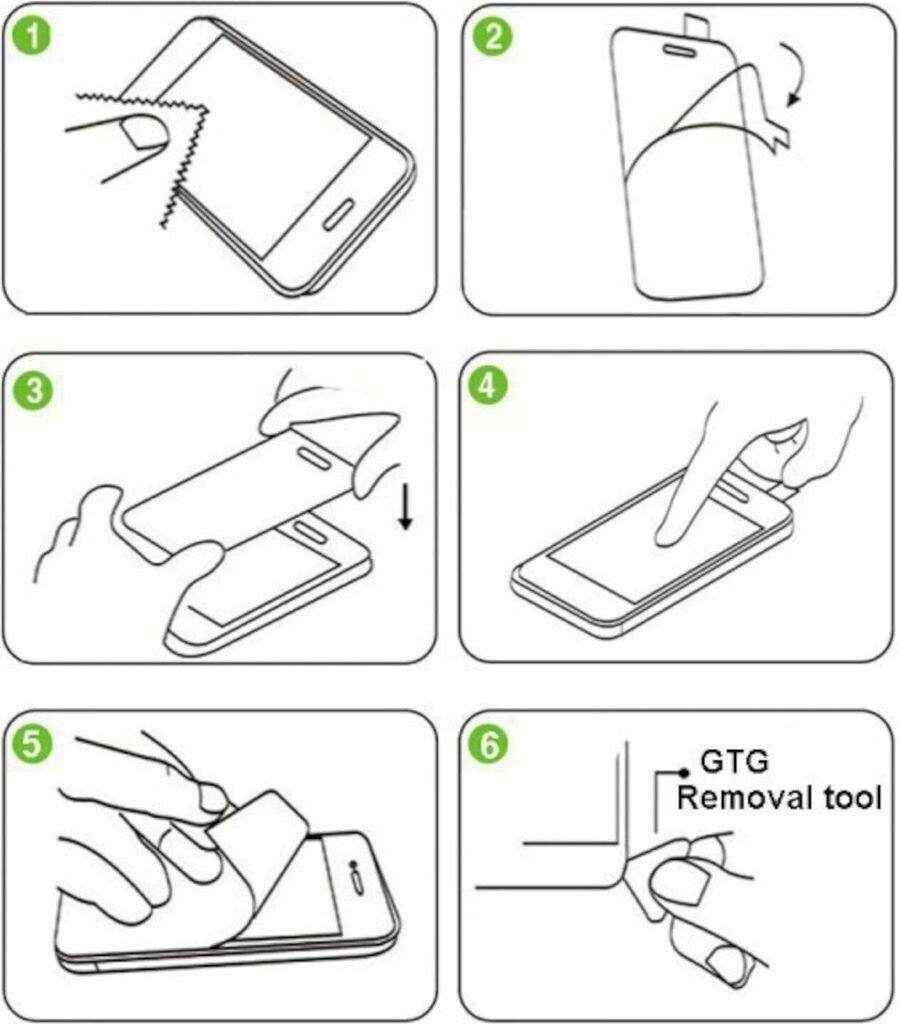 1

2

3

4

5

6

GTG
Removal tool