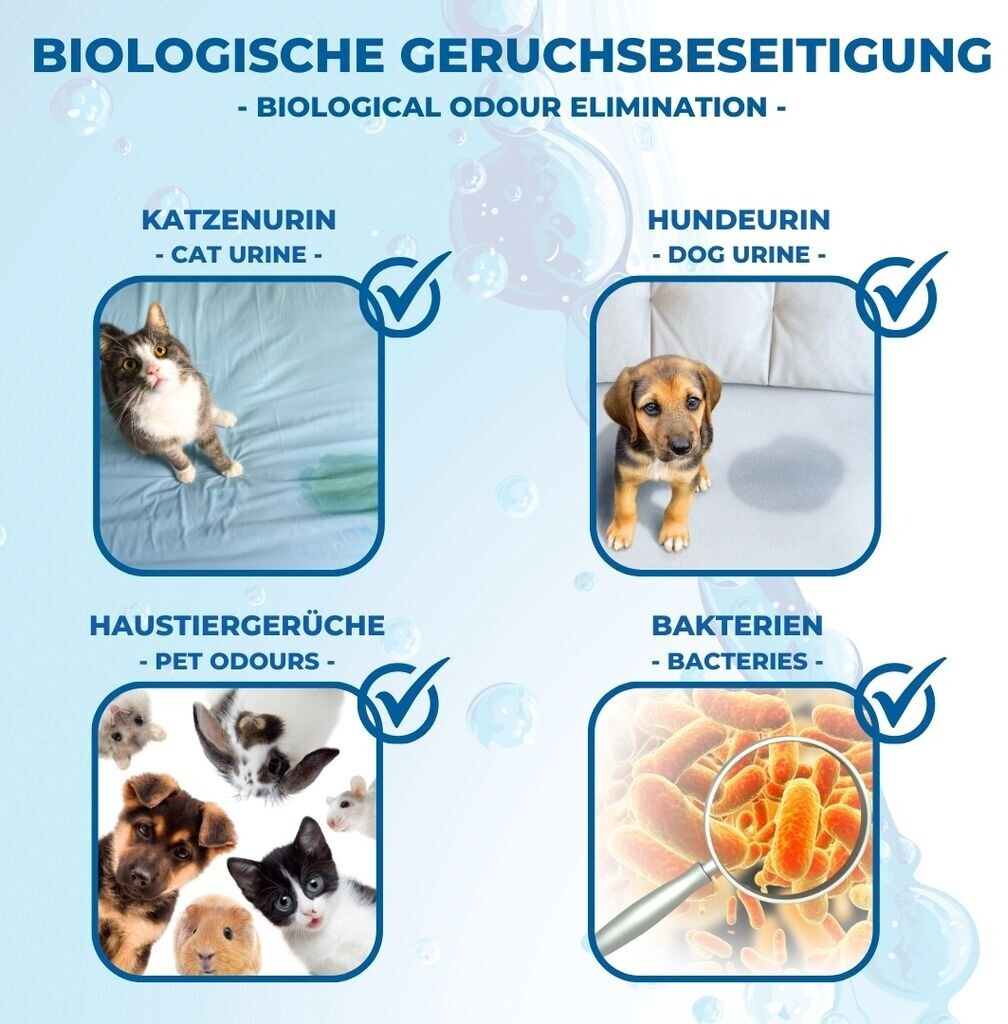 BIOLOGISCHE GERUCHSBESEITIGUNG
- BIOLOGICAL ODOUR ELIMINATION -

KATZENURIN
- CAT URINE -

HUNDEURIN
- DOG URINE -

HAUSTIERGERÜCHE
- PET ODOURS -

BAKTERIEN
- BACTERIES -