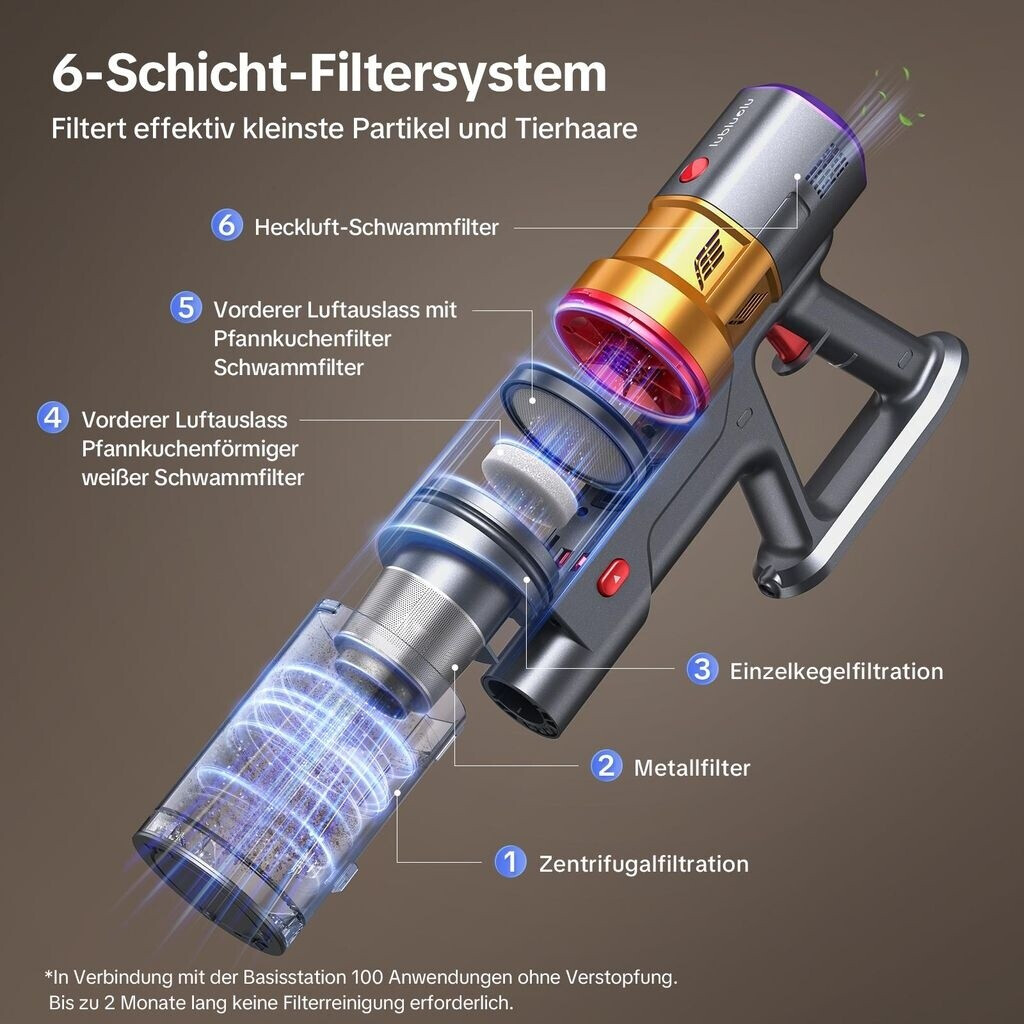 6-Schicht-Filtersystem

Filtert effektiv kleinste Partikel und Tierhaare

lubluelu

6 Heckluft-Schwammfilter

5 Vorderer Luftauslass mit Pfannkuchenfilter Schwammfilter

4 Vorderer Luftauslass Pfannkuchenförmiger weißer Schwammfilter

3 Einzelkegelfiltration

2 Metallfilter

1 Zentrifugalfiltration

*In Verbindung mit der Basisstation 100 Anwendungen ohne Verstopfung. Bis zu 2 Monate lang keine Filterreinigung erforderlich.