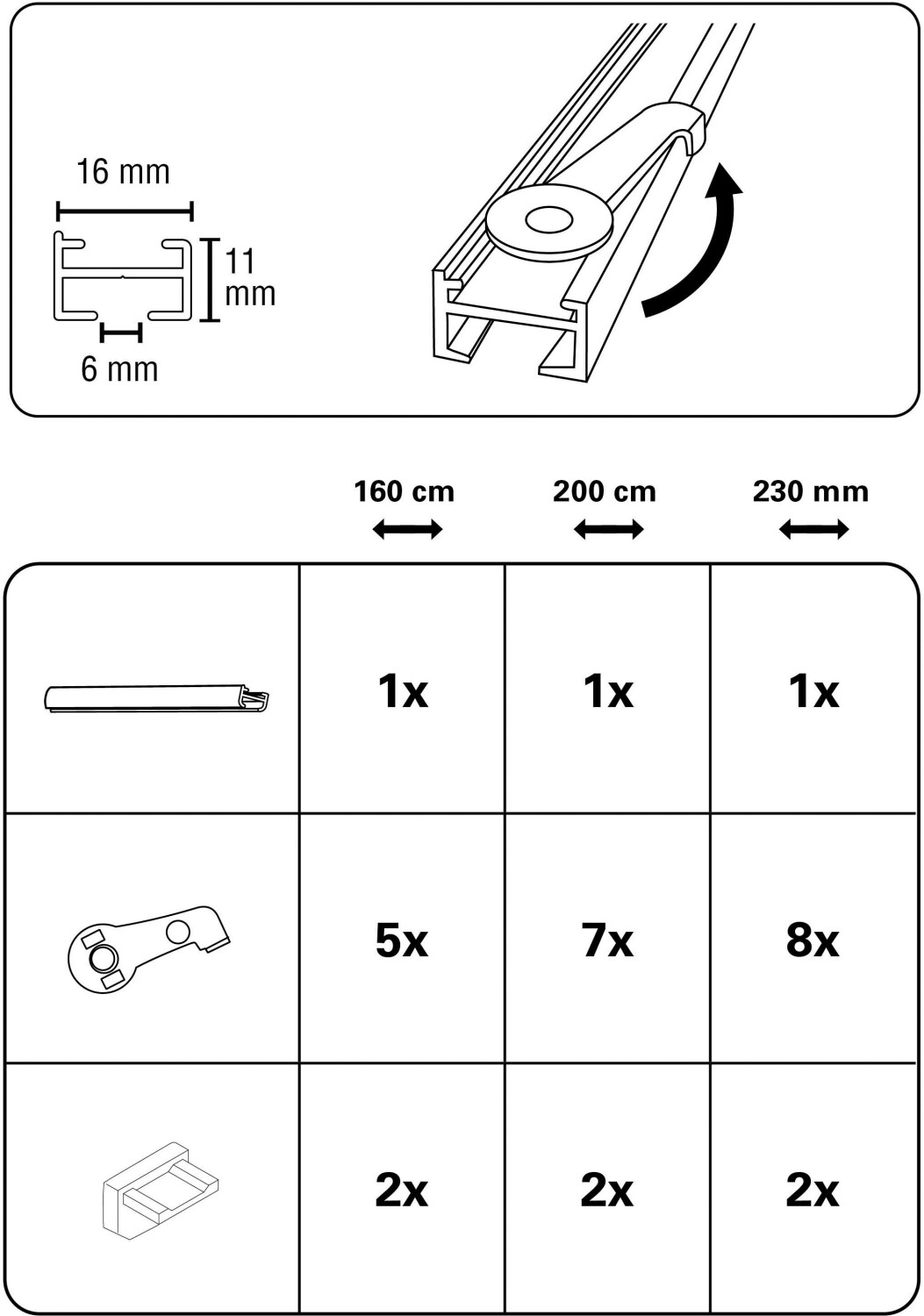 16 mm

11 mm

6 mm

| | 160 cm | 200 cm | 230 mm |
|---|---|---|---|
| | 1x | 1x | 1x |
| | 5x | 7x | 8x |
| | 2x | 2x | 2x |