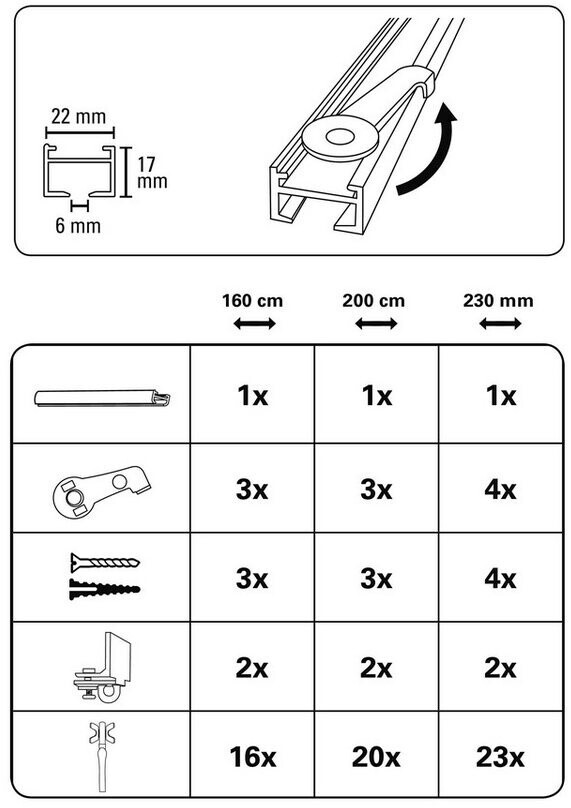 22 mm
17 mm
6 mm

| | 160 cm | 200 cm | 230 mm |
|---|---|---|---|
| | 1x | 1x | 1x |
| | 3x | 3x | 4x |
| | 3x | 3x | 4x |
| | 2x | 2x | 2x |
| | 16x | 20x | 23x |