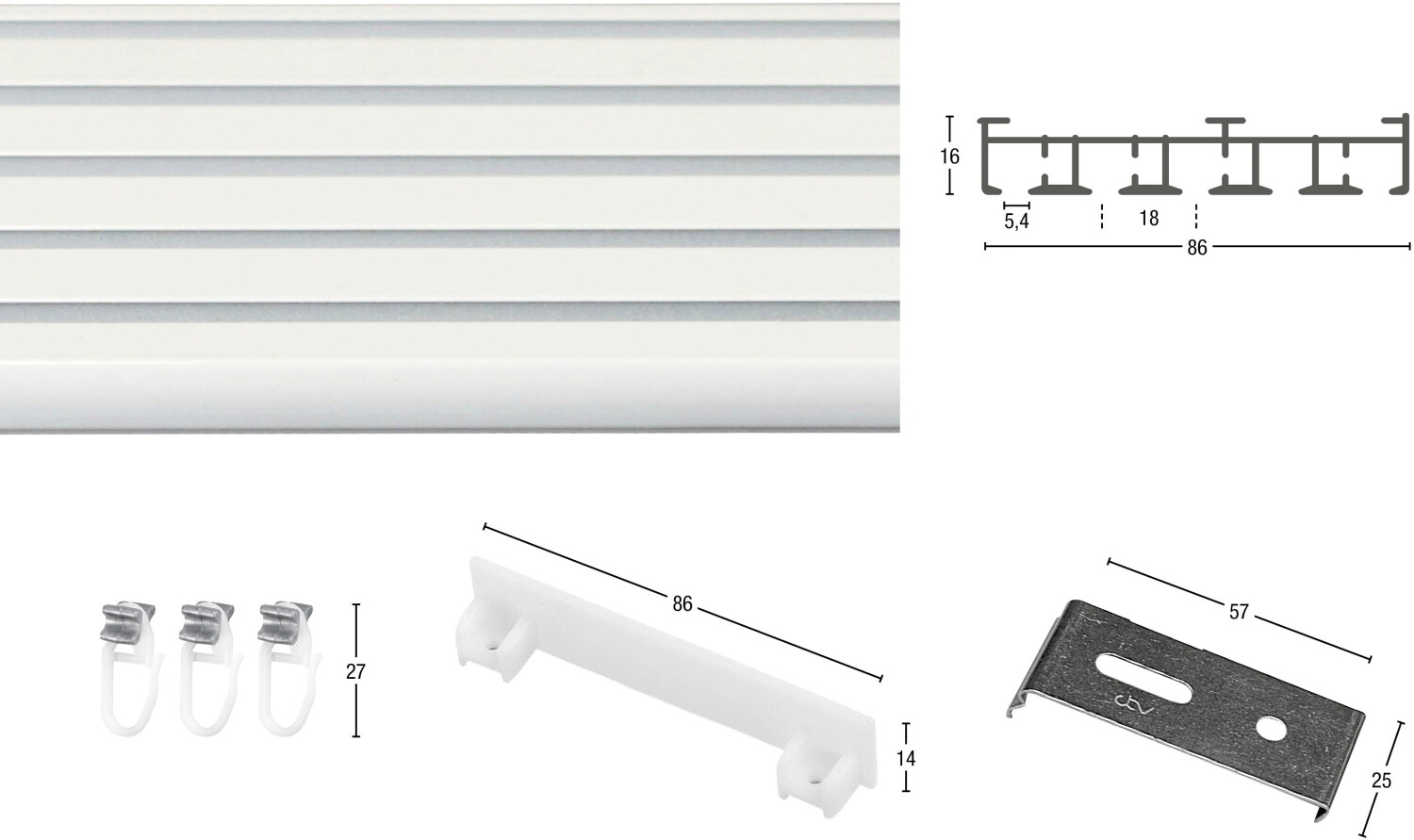 16
5,4
18
86
27
86
14
57
25