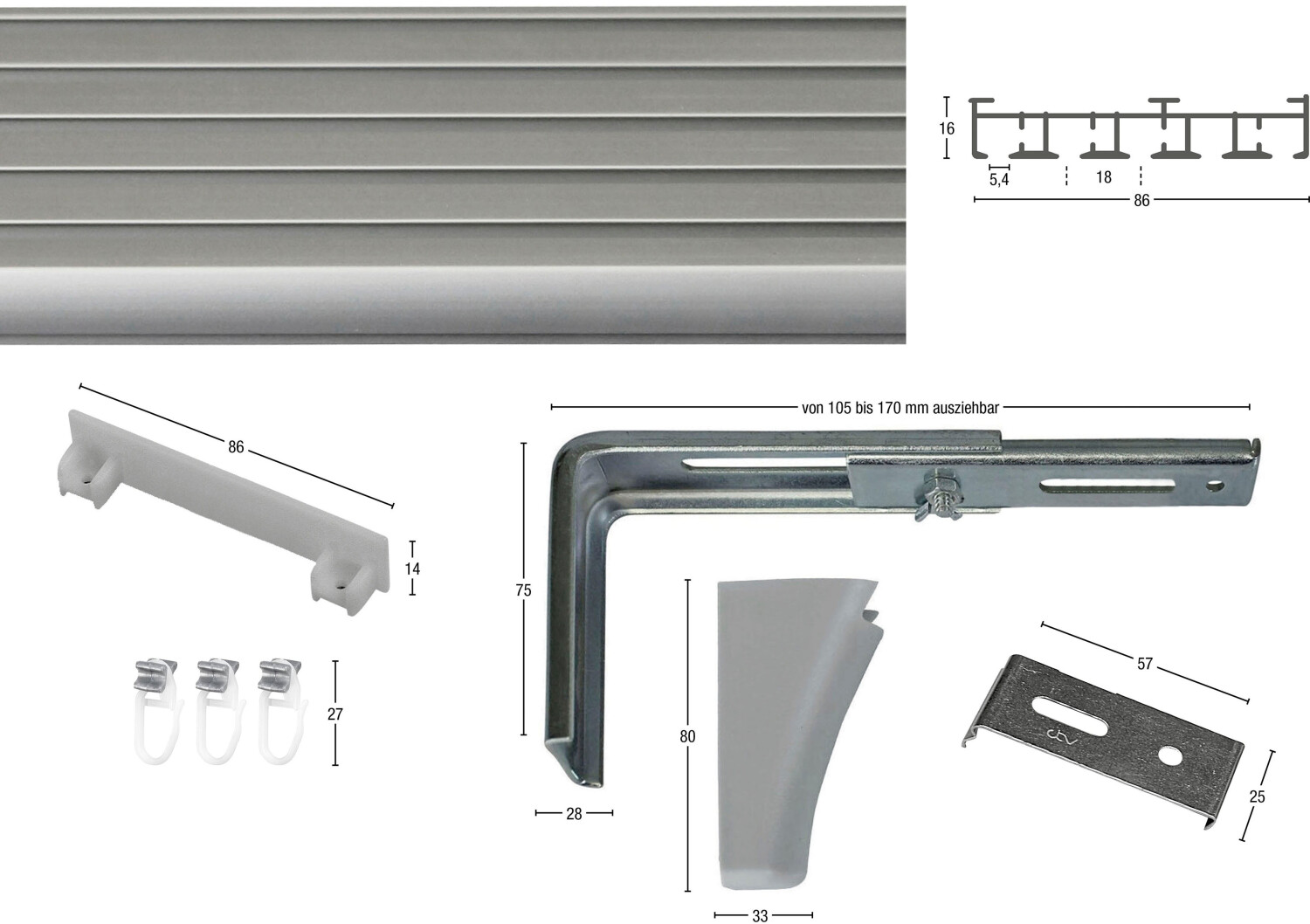 16
5,4
18
86

86
14
27

von 105 bis 170 mm ausziehbar
75
28
80
33
57
25